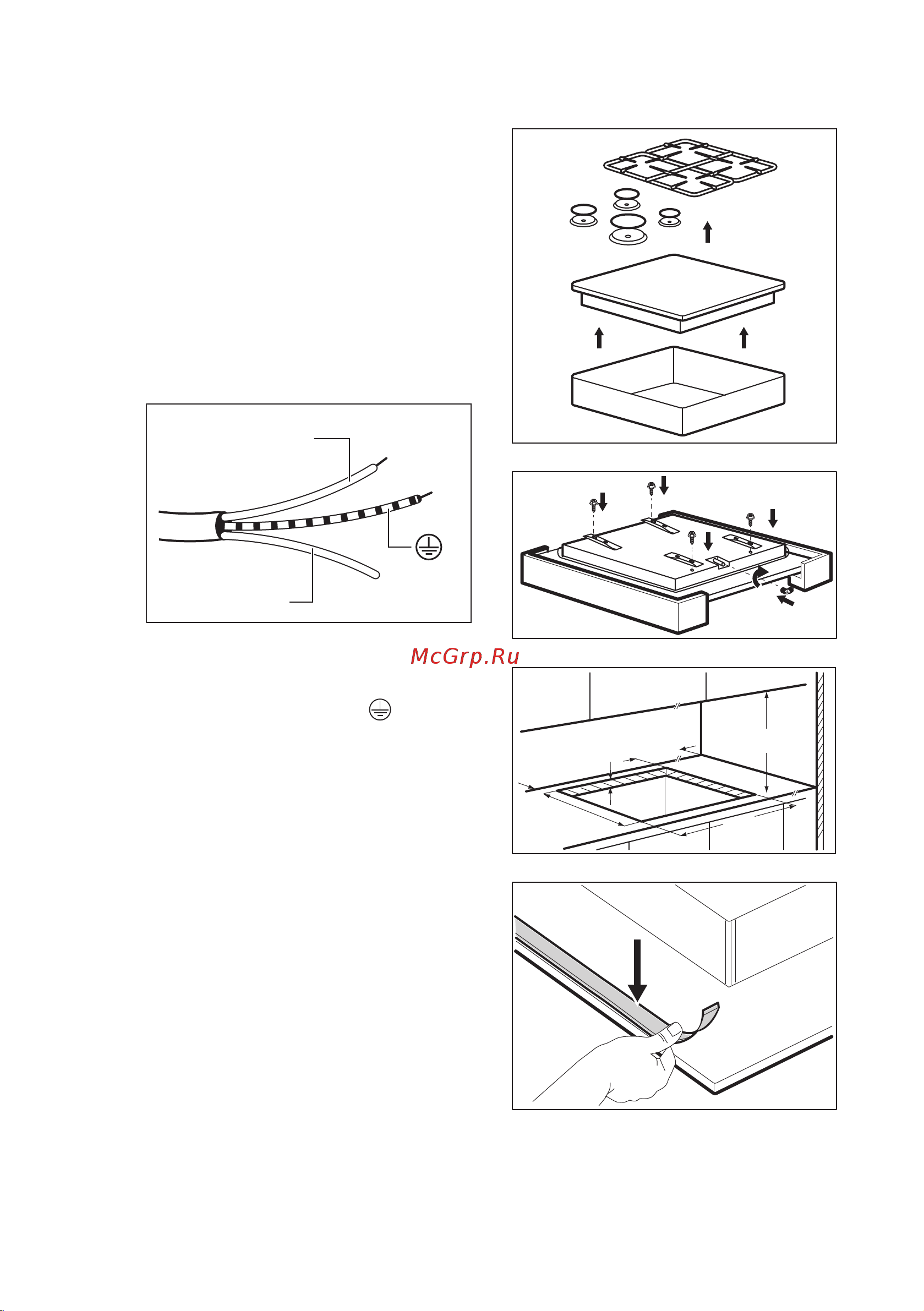 McGrp.Ru