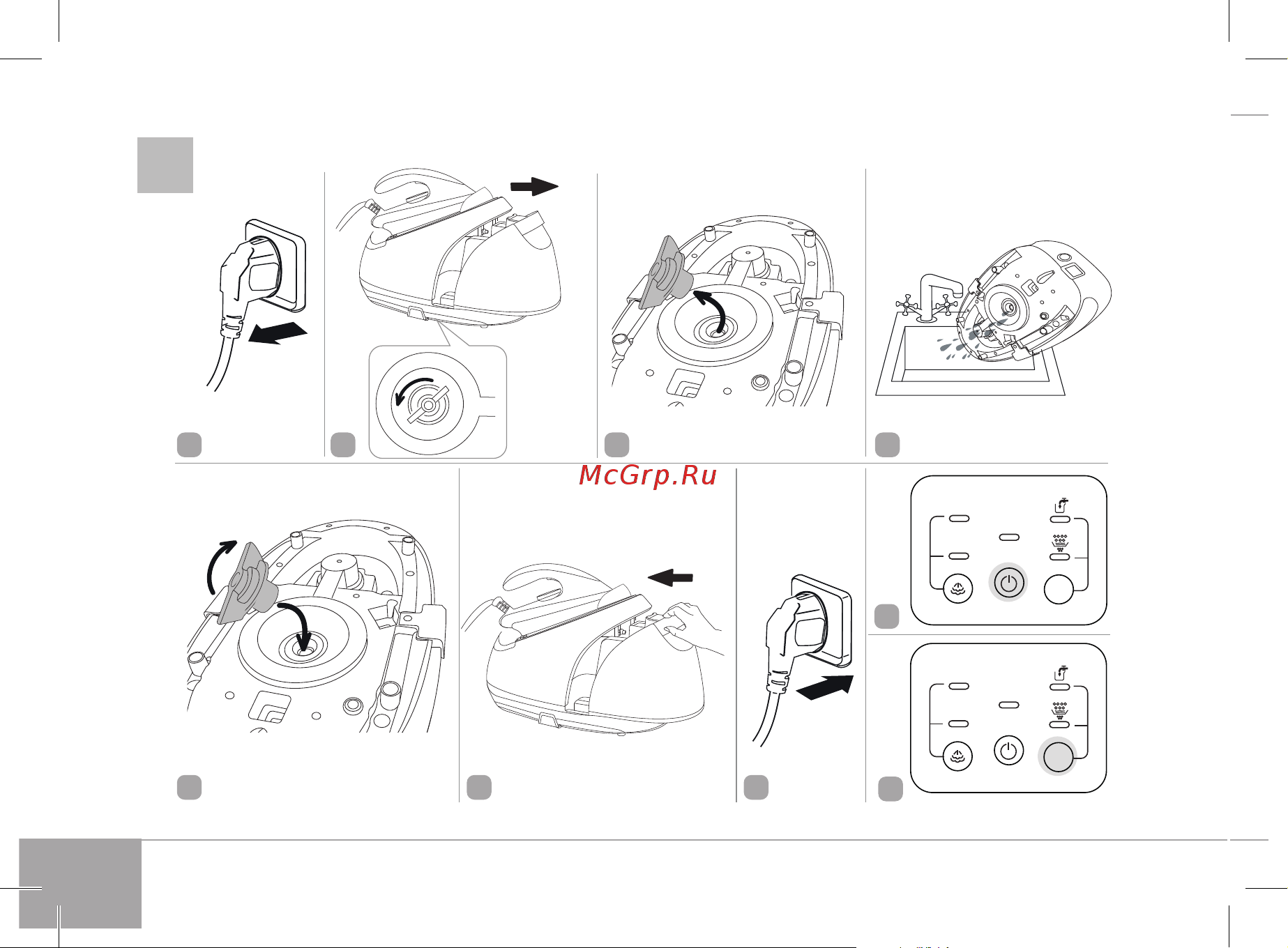 McGrp.Ru