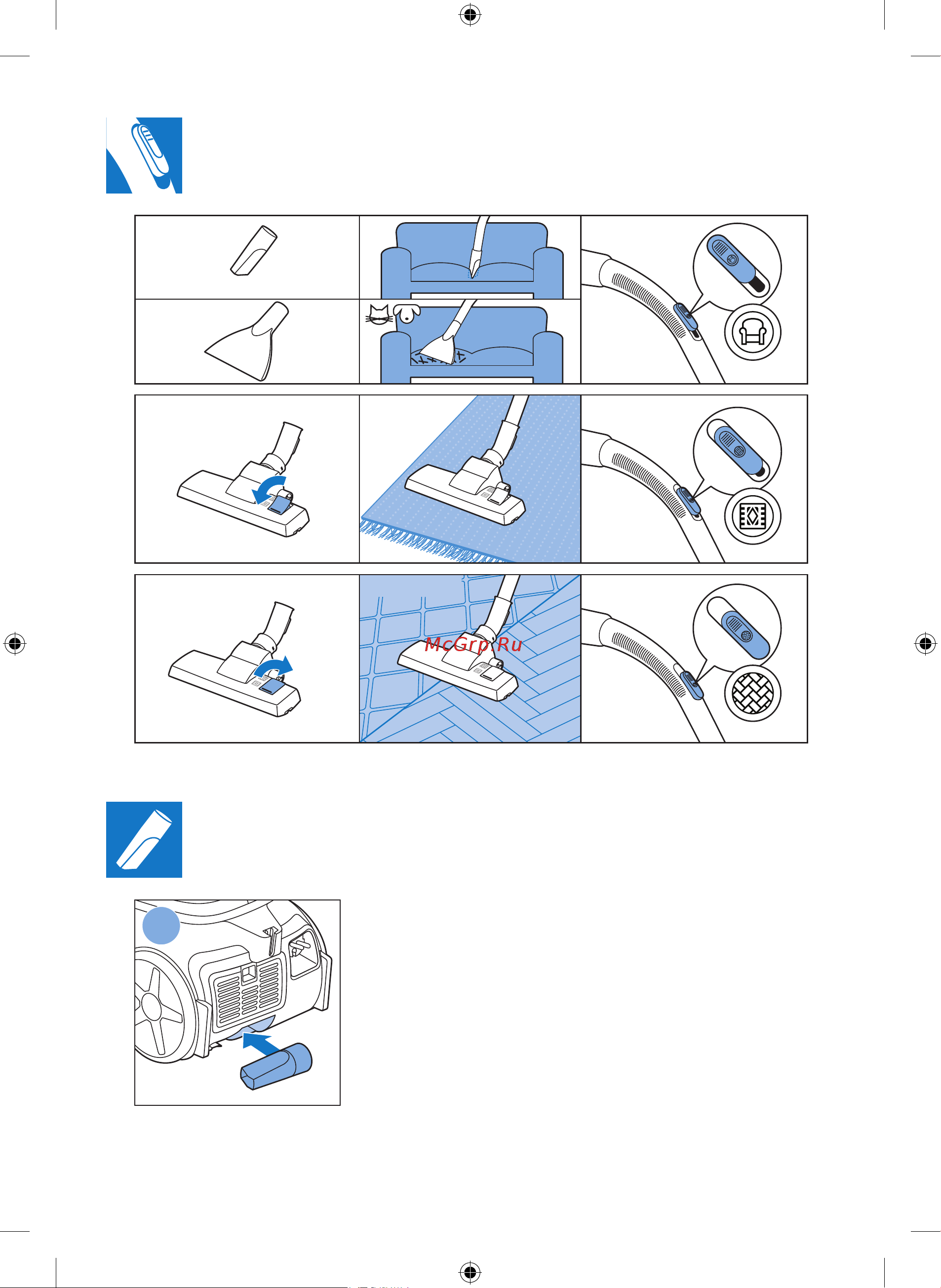 McGrp.Ru