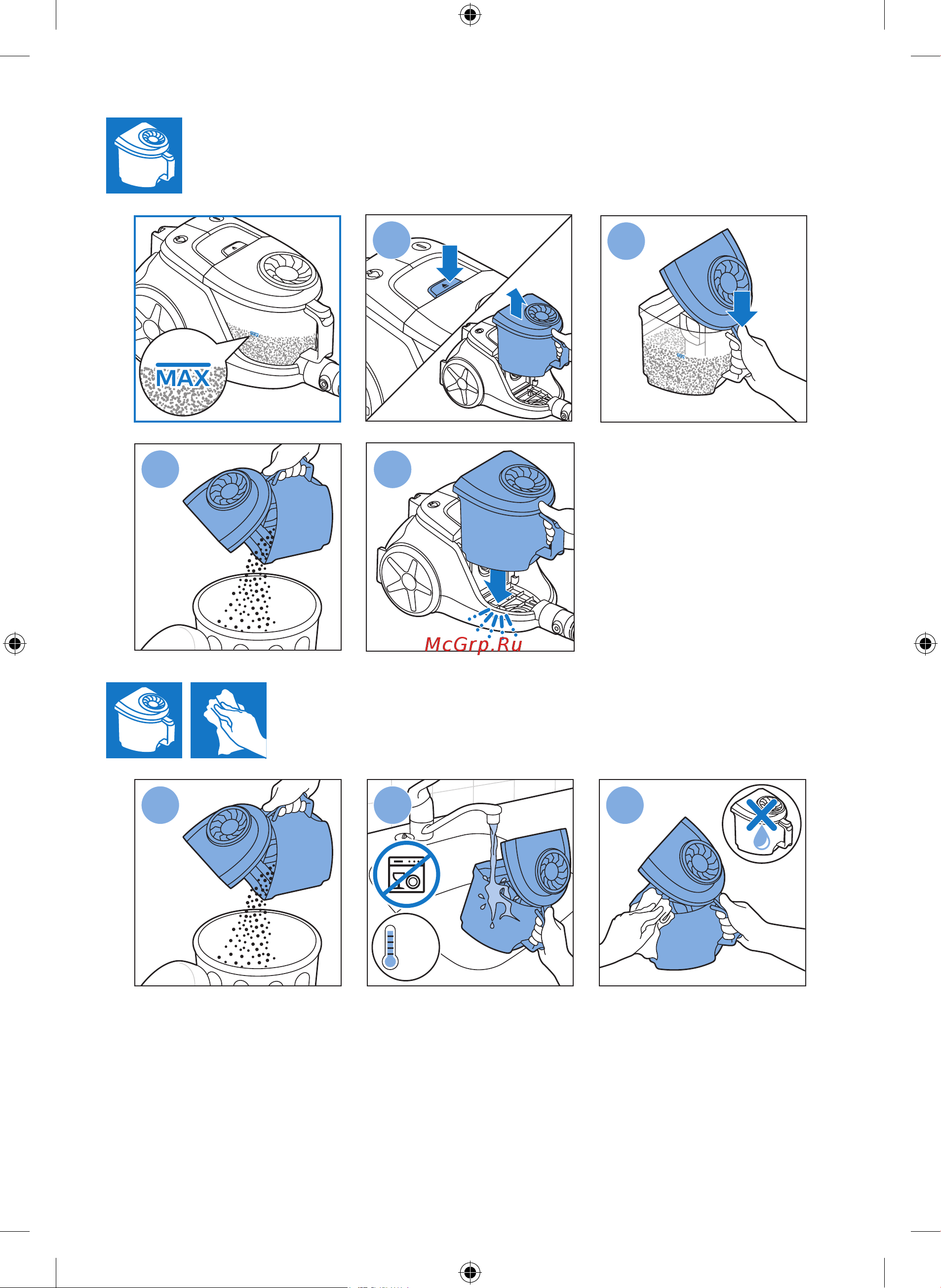 MAX

McGrp.Ru