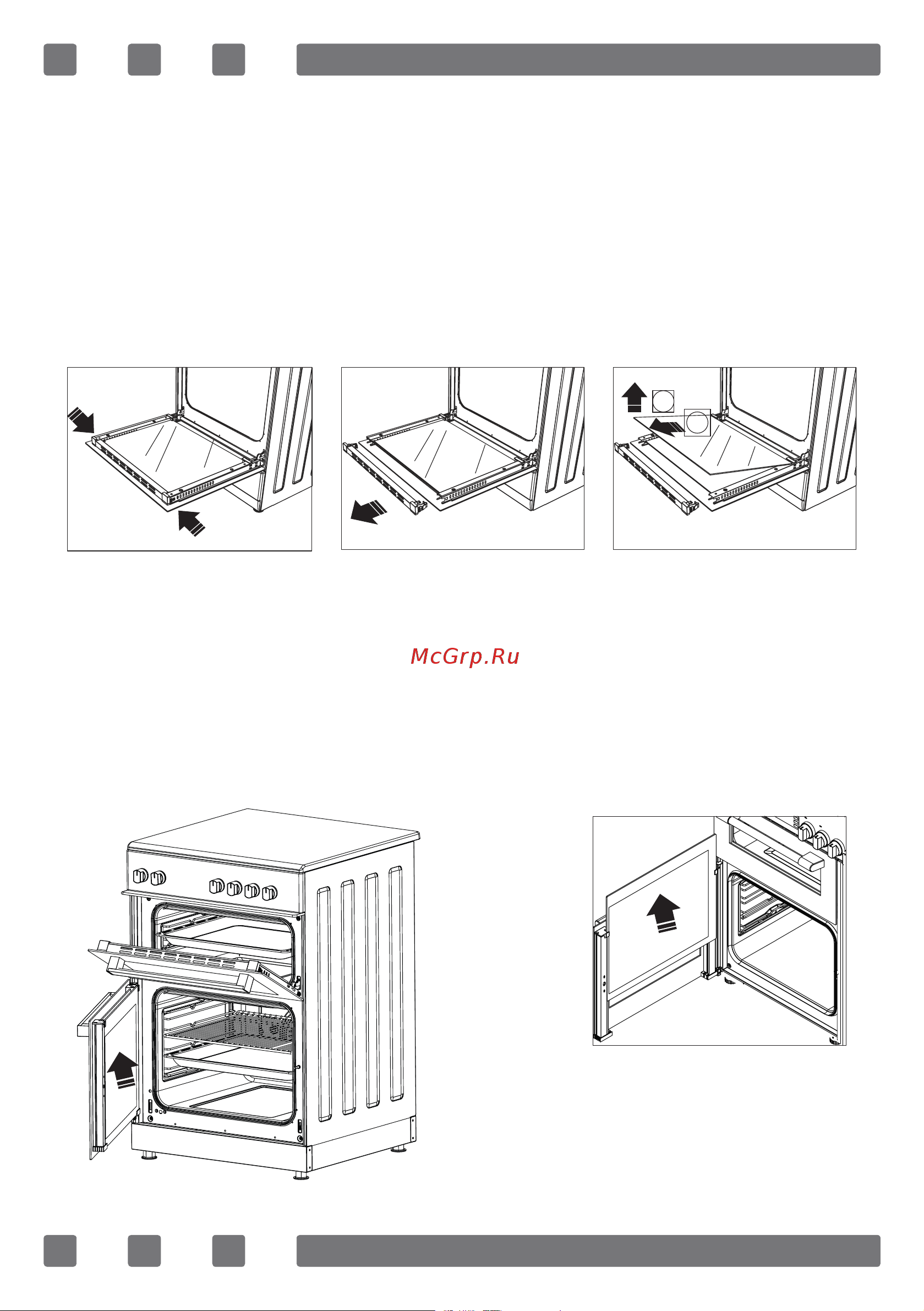 McGrp.Ru