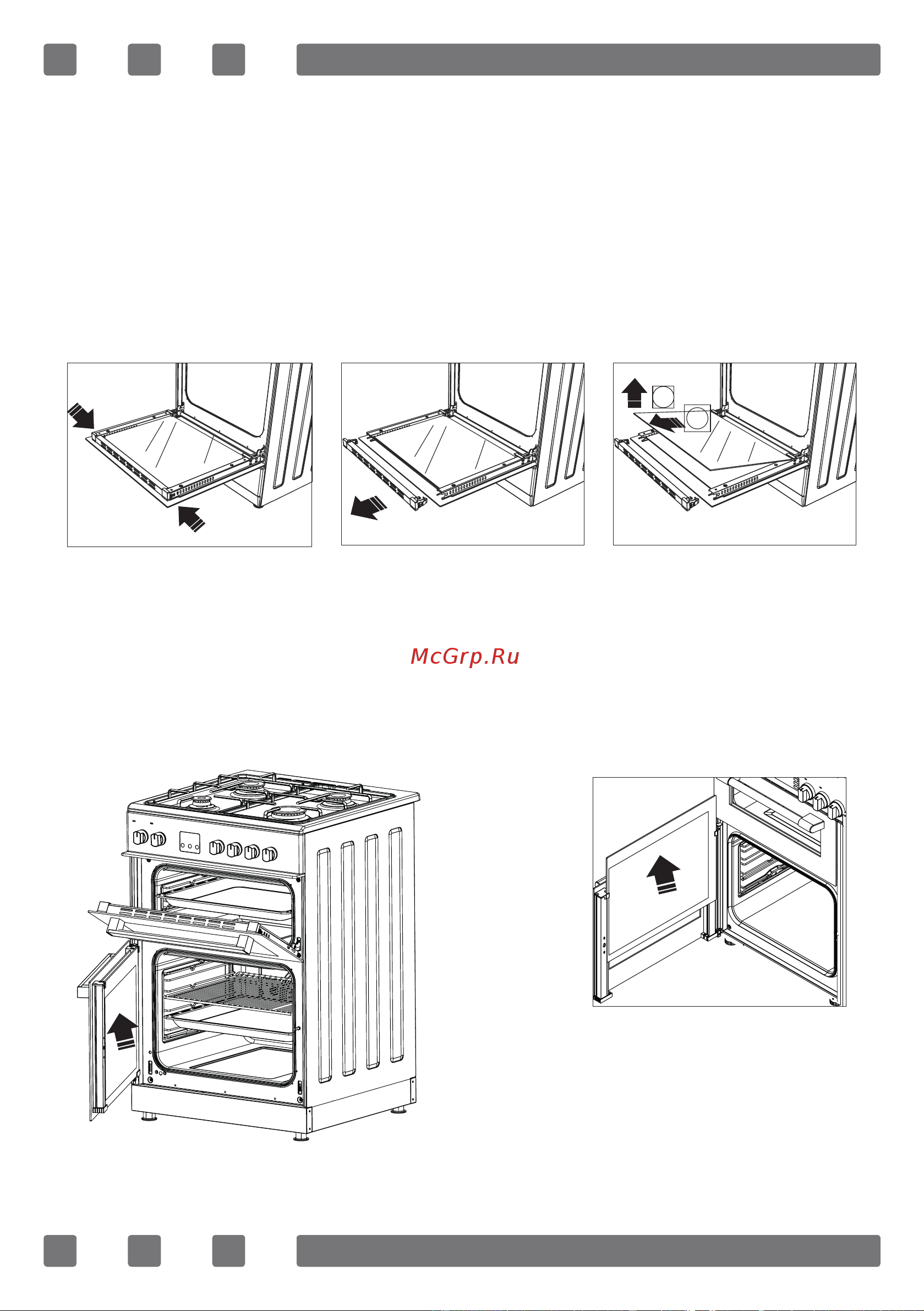 McGrp.Ru