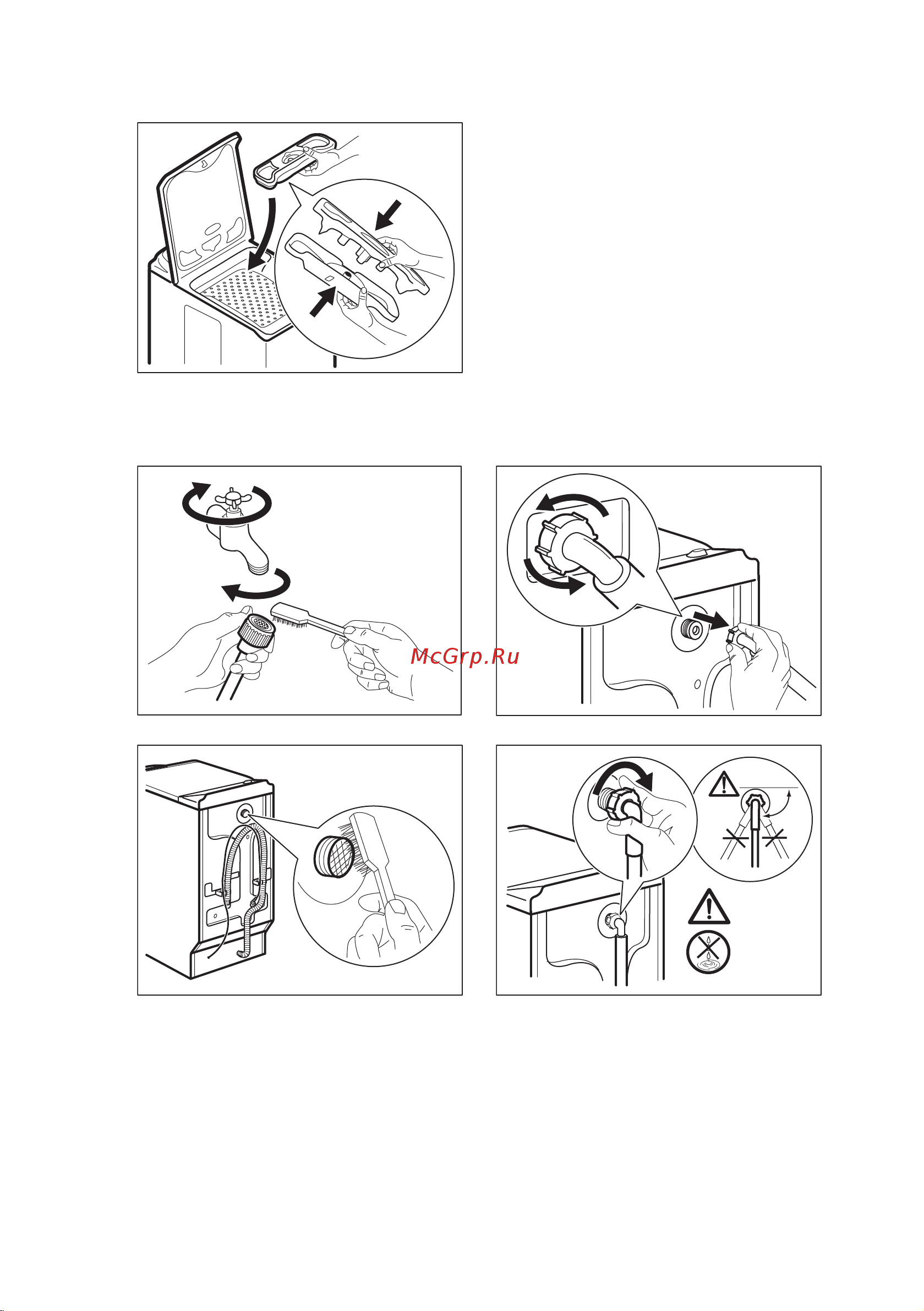 McGrp.Ru