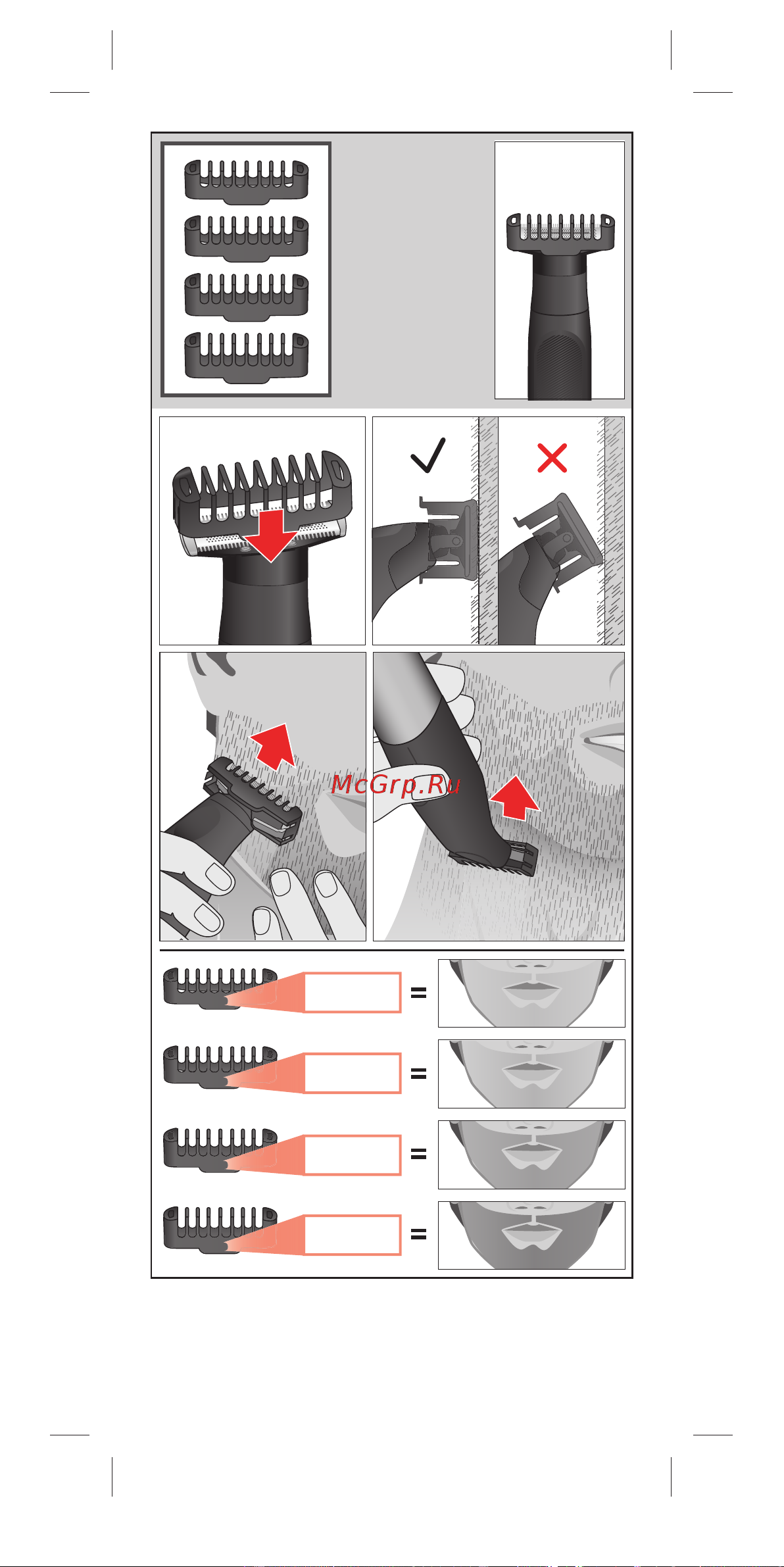 McGrp.Ru

=

=

=

=