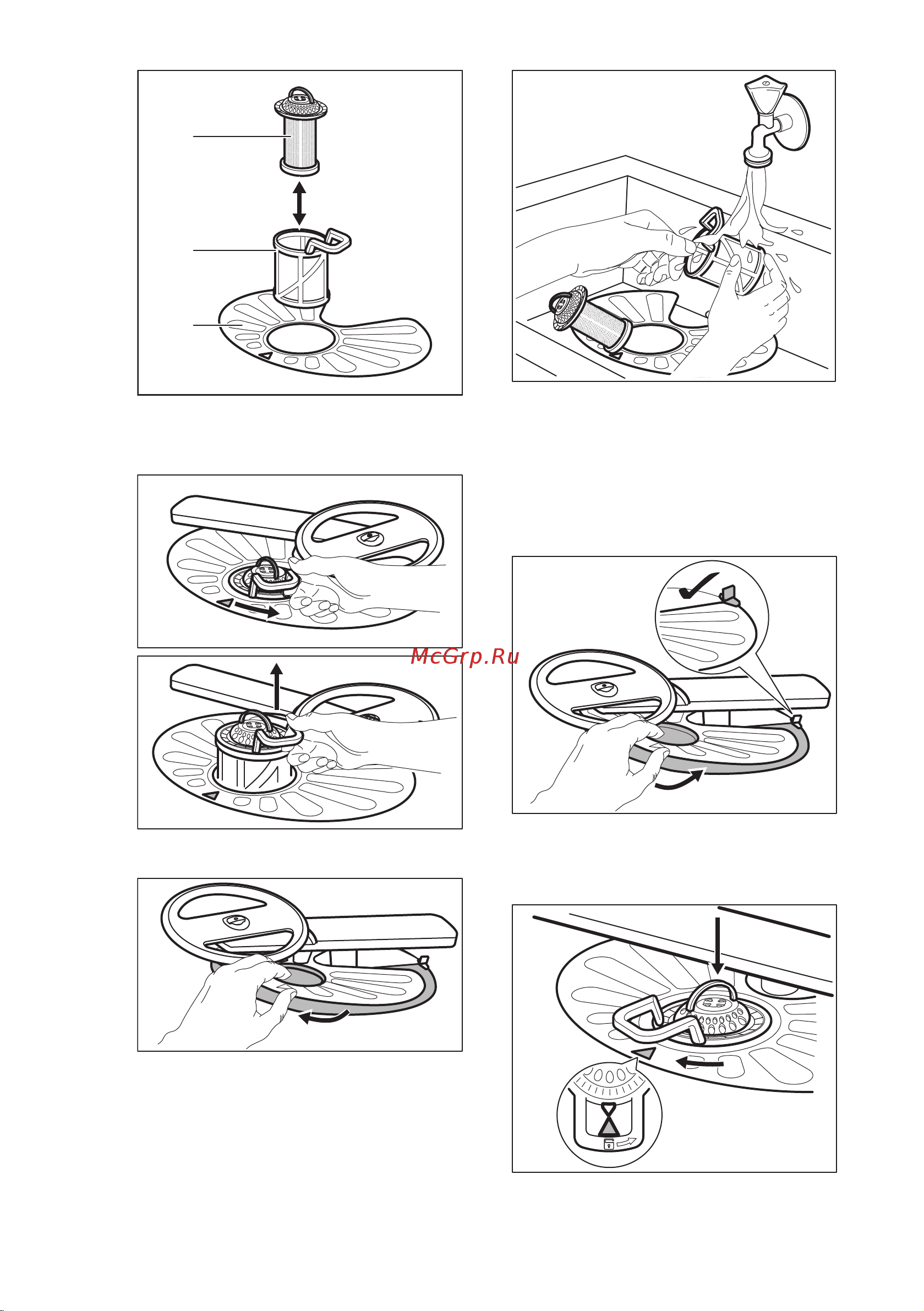 McGrp.Ru