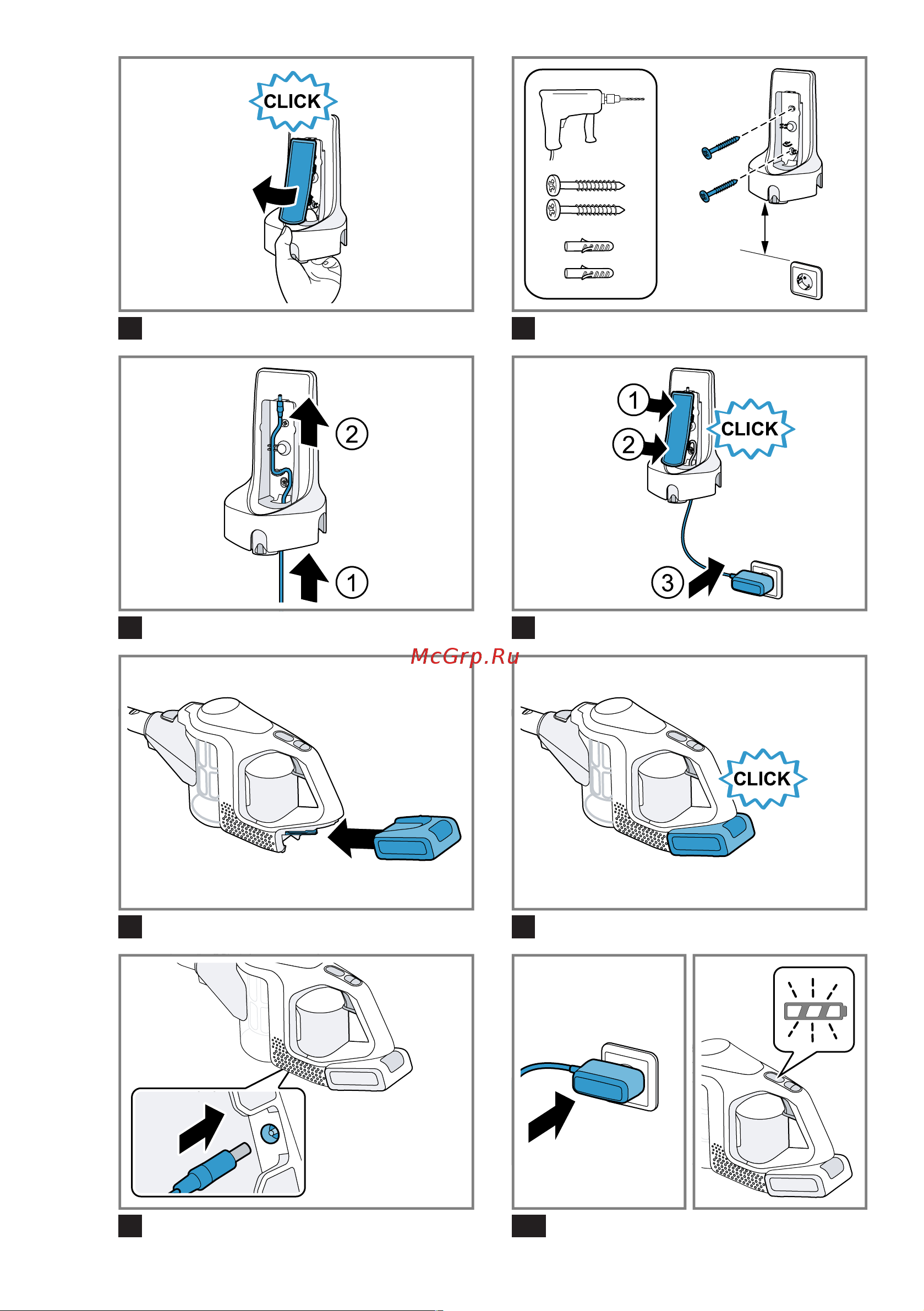 CLICK

2

1

1

2

CLICK

3

McGrp.Ru

CLICK