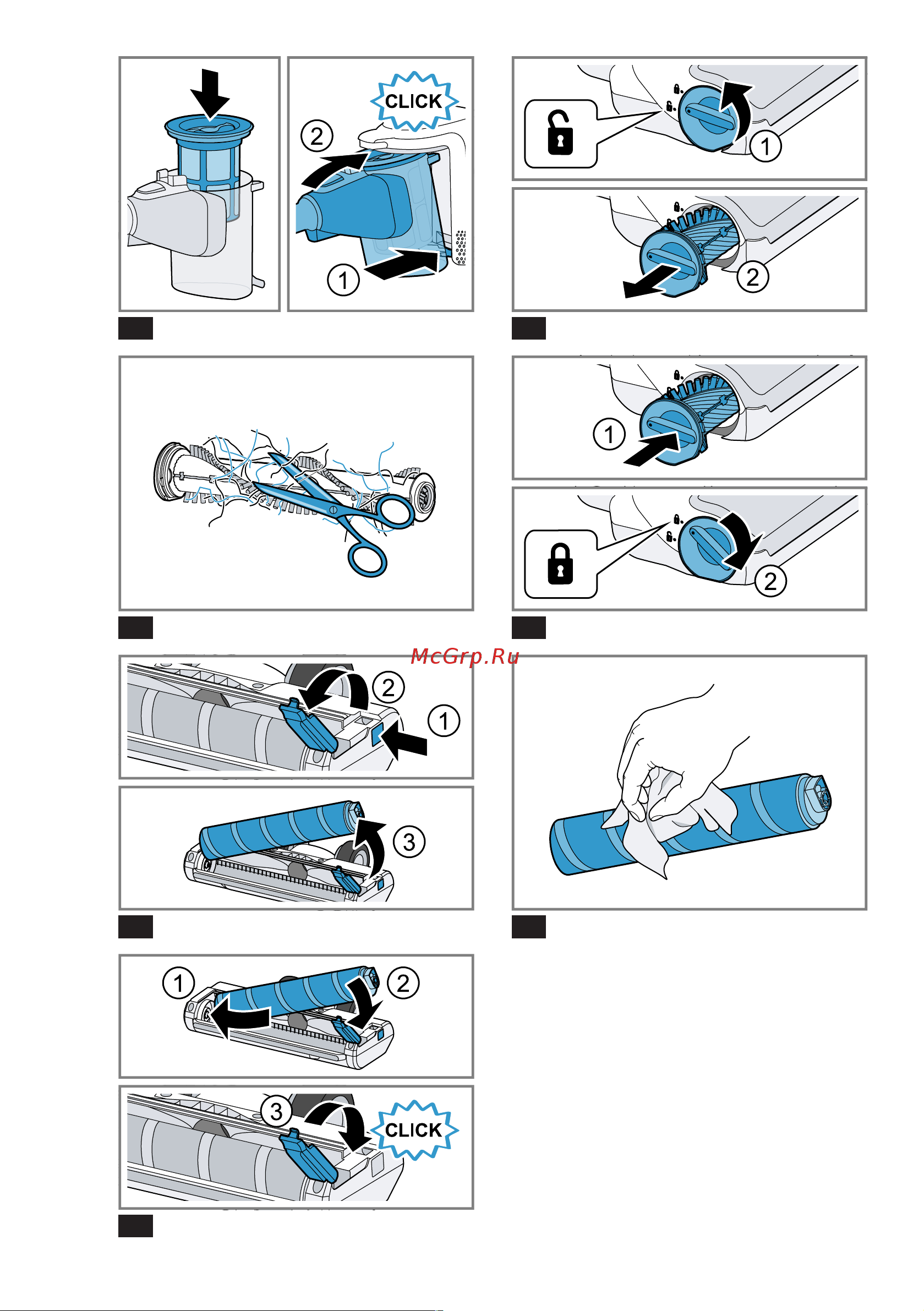 CLICK
2
1

1
2

1
2

McGrp.Ru
2
1
3

1
2
3
CLICK