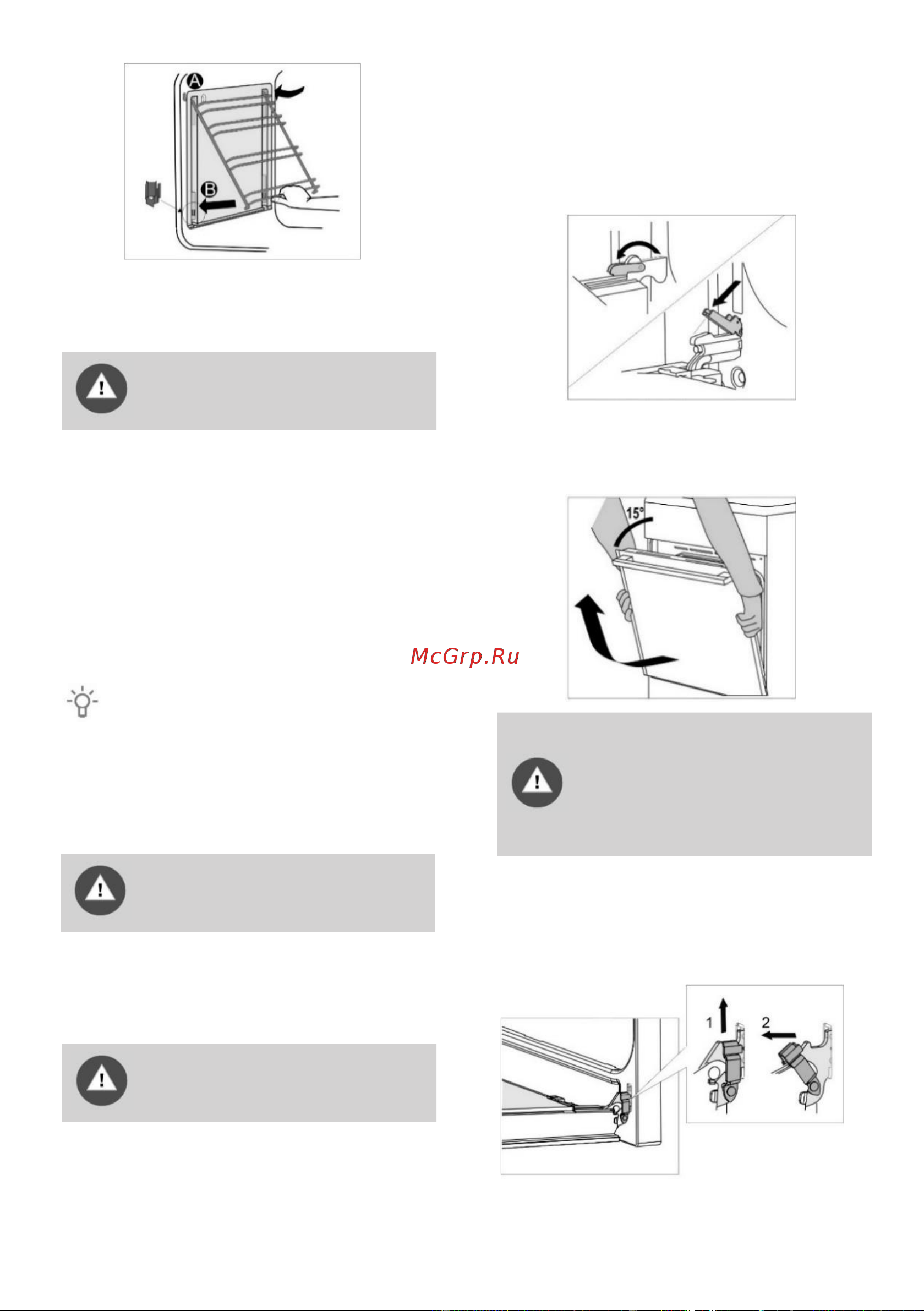 A

B

15°

McGrp.Ru

1

2