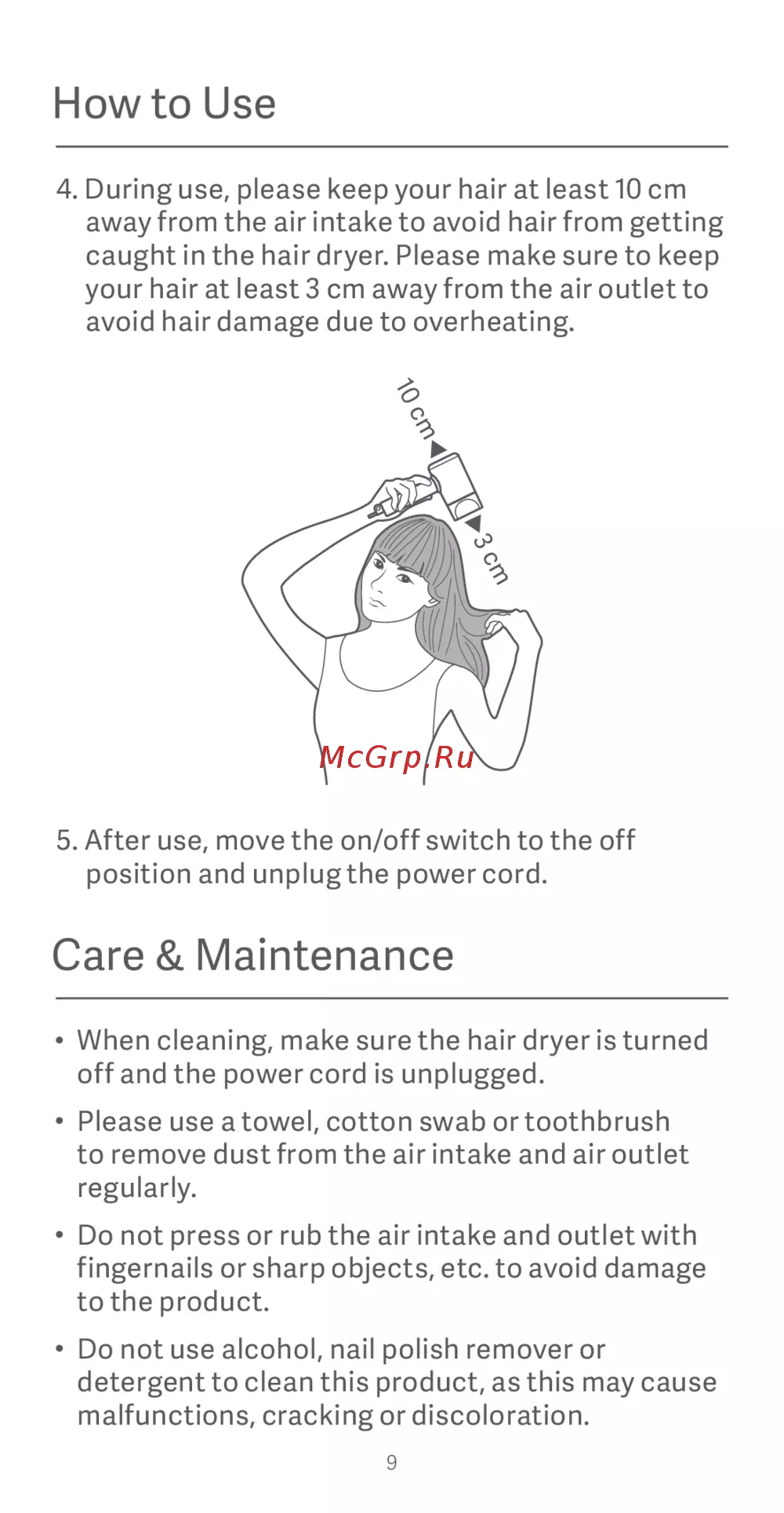 How to Use

4. During use, please keep your hair at least 10 cm away from the air intake to avoid hair from getting caught in the hair dryer. Please make sure to keep your hair at least 3 cm away from the air outlet to avoid hair damage due to overheating.

10 cm

3 cm

McGrp.Ru

5. After use, move the on/off switch to the off position and unplug the power cord.

Care & Maintenance

• When cleaning, make sure the hair dryer is turned off and the power cord is unplugged.

• Please use a towel, cotton swab or toothbrush to remove dust from the air intake and air outlet regularly.

• Do not press or rub the air intake and outlet with fingernails or sharp objects, etc. to avoid damage to the product.

• Do not use alcohol, nail polish remover or detergent to clean this product, as this may cause malfunctions, cracking or discoloration.

9