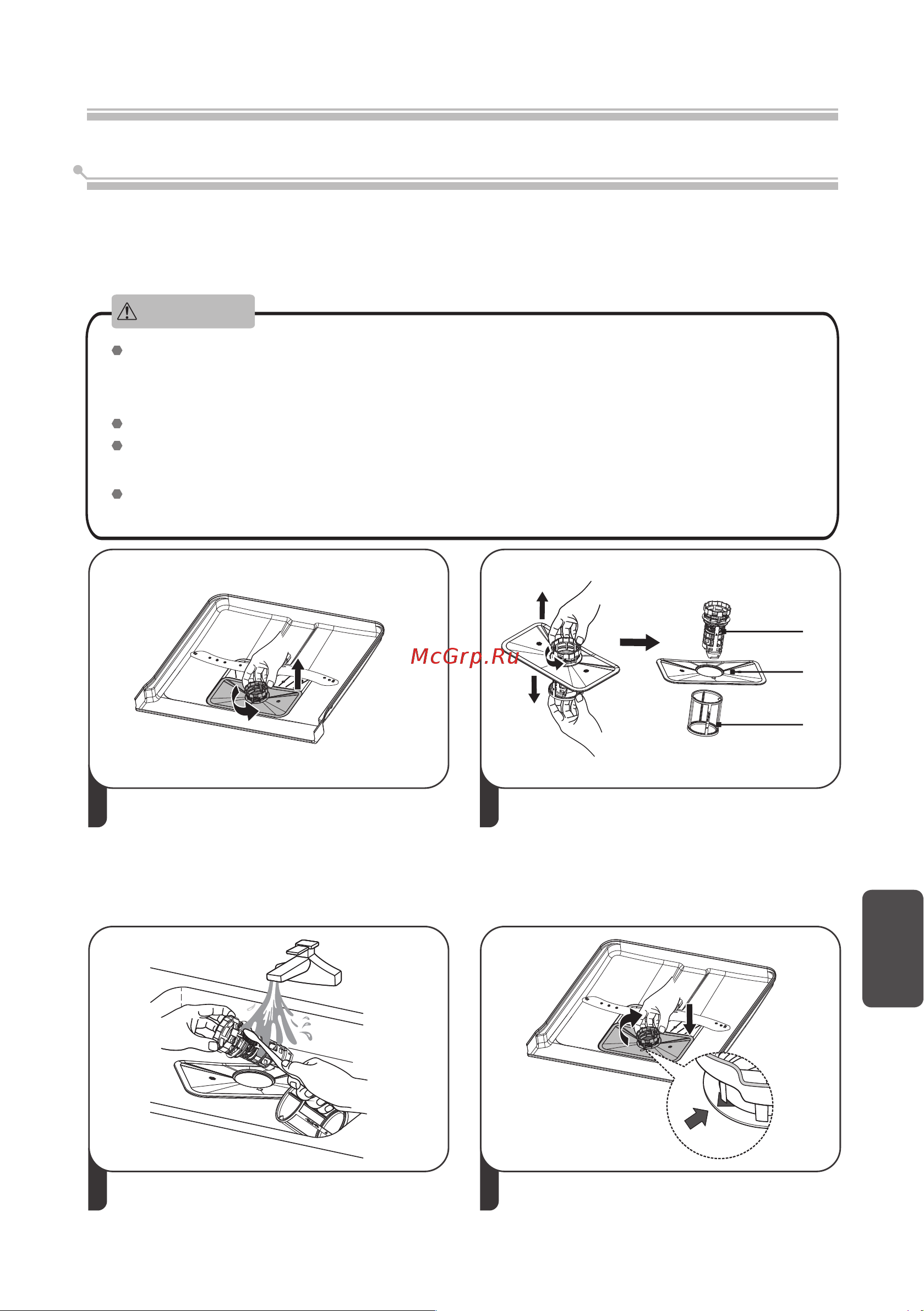 McGrp.Ru