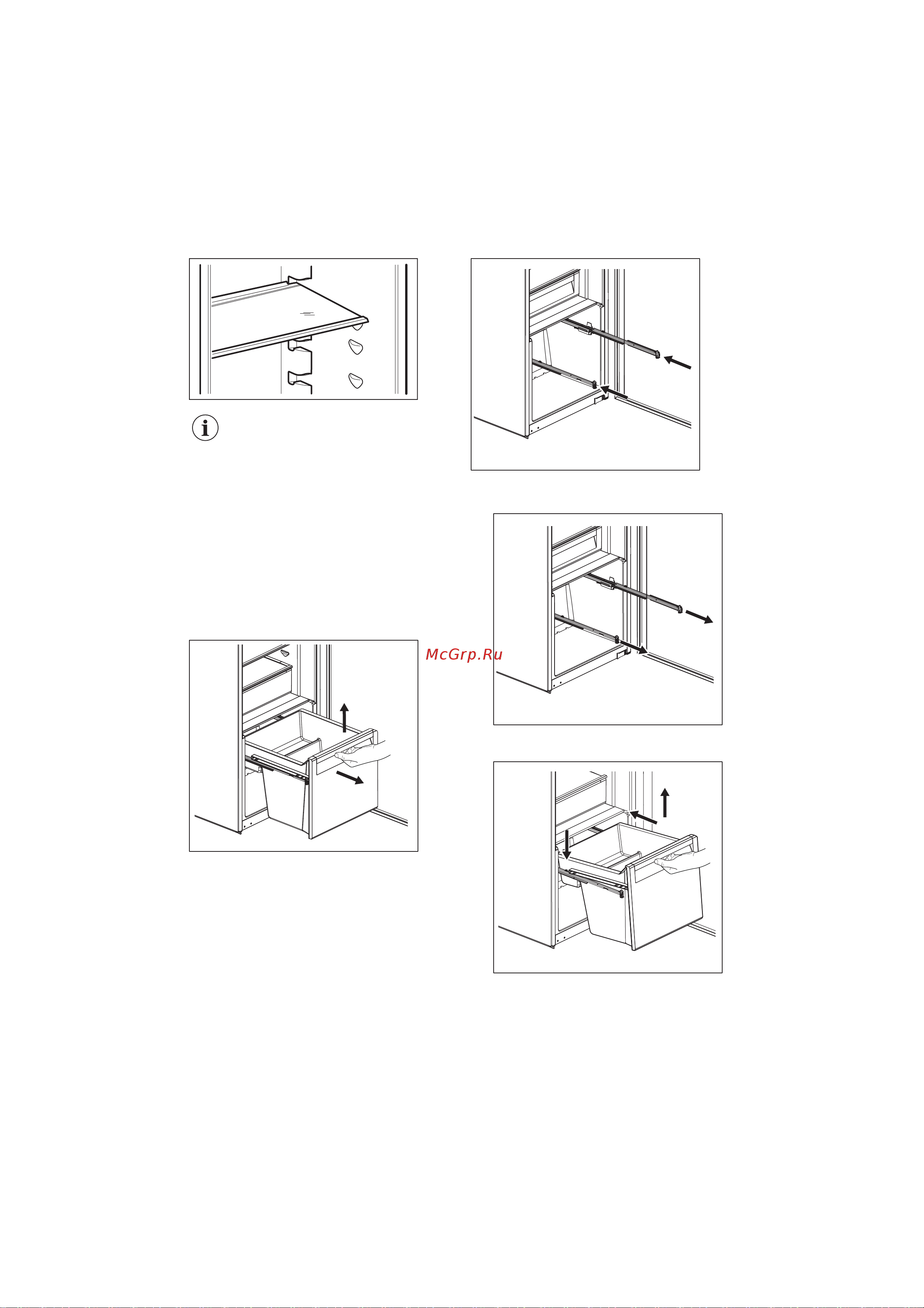 McGrp.Ru