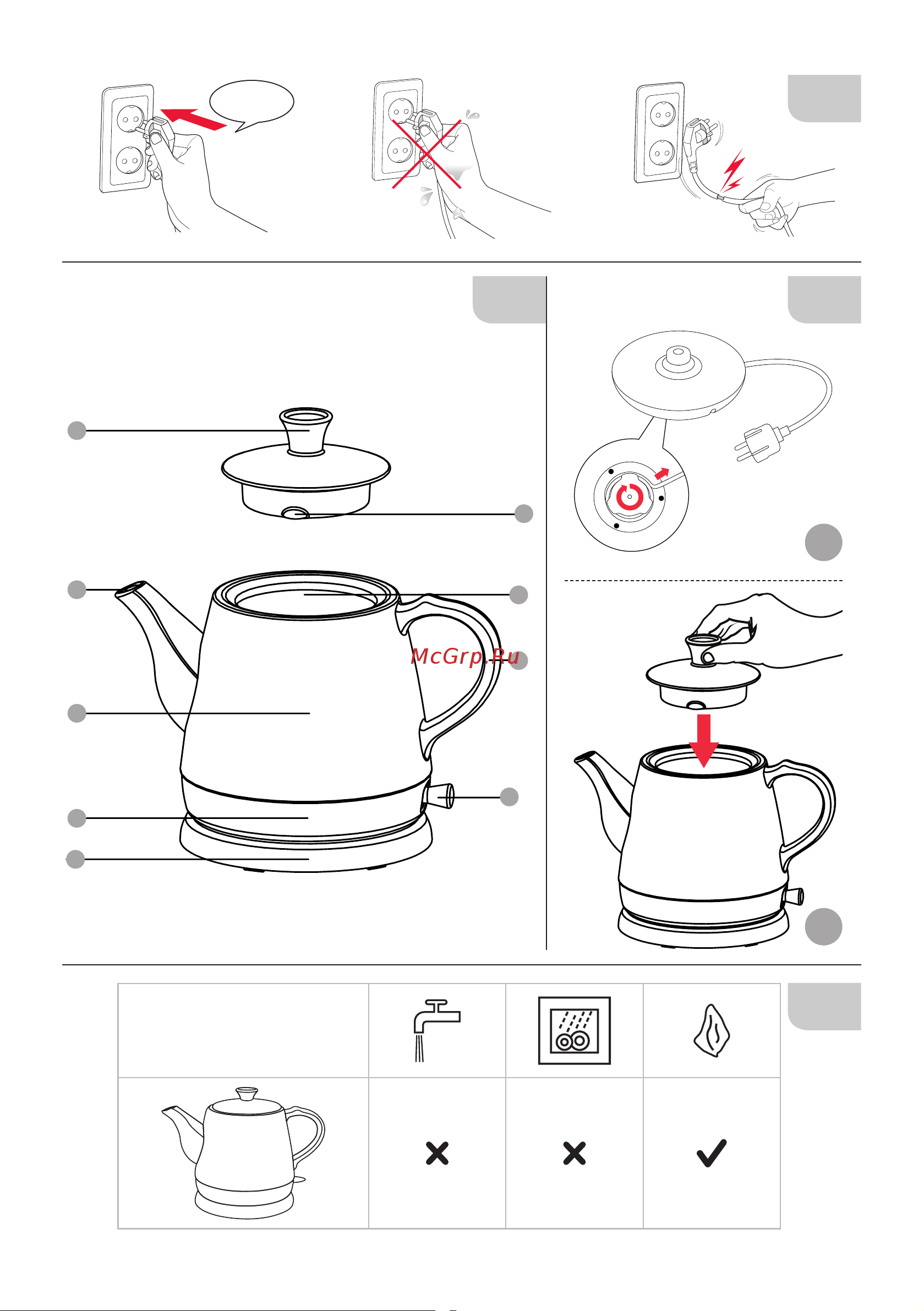 McGrp.Ru