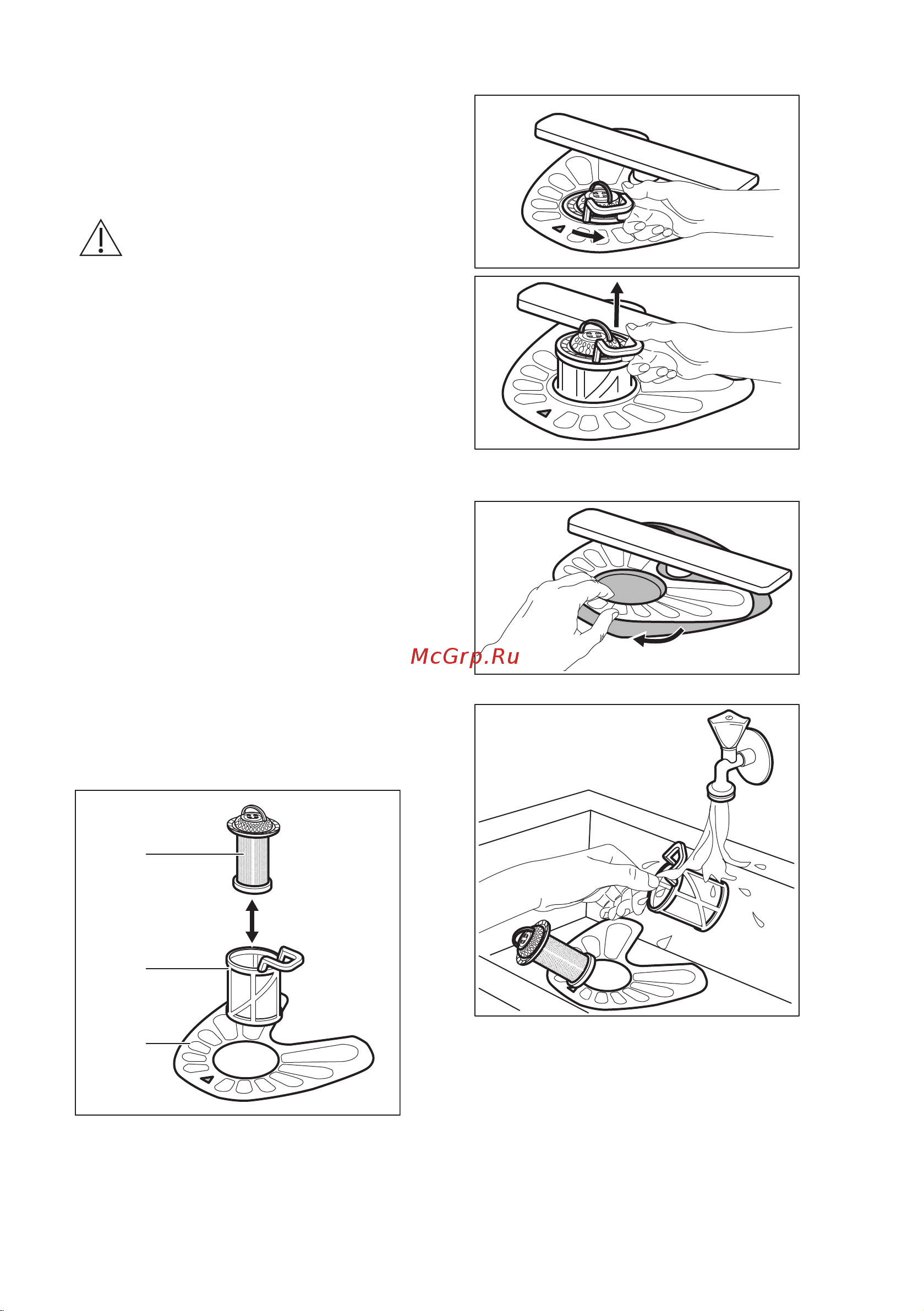 McGrp.Ru