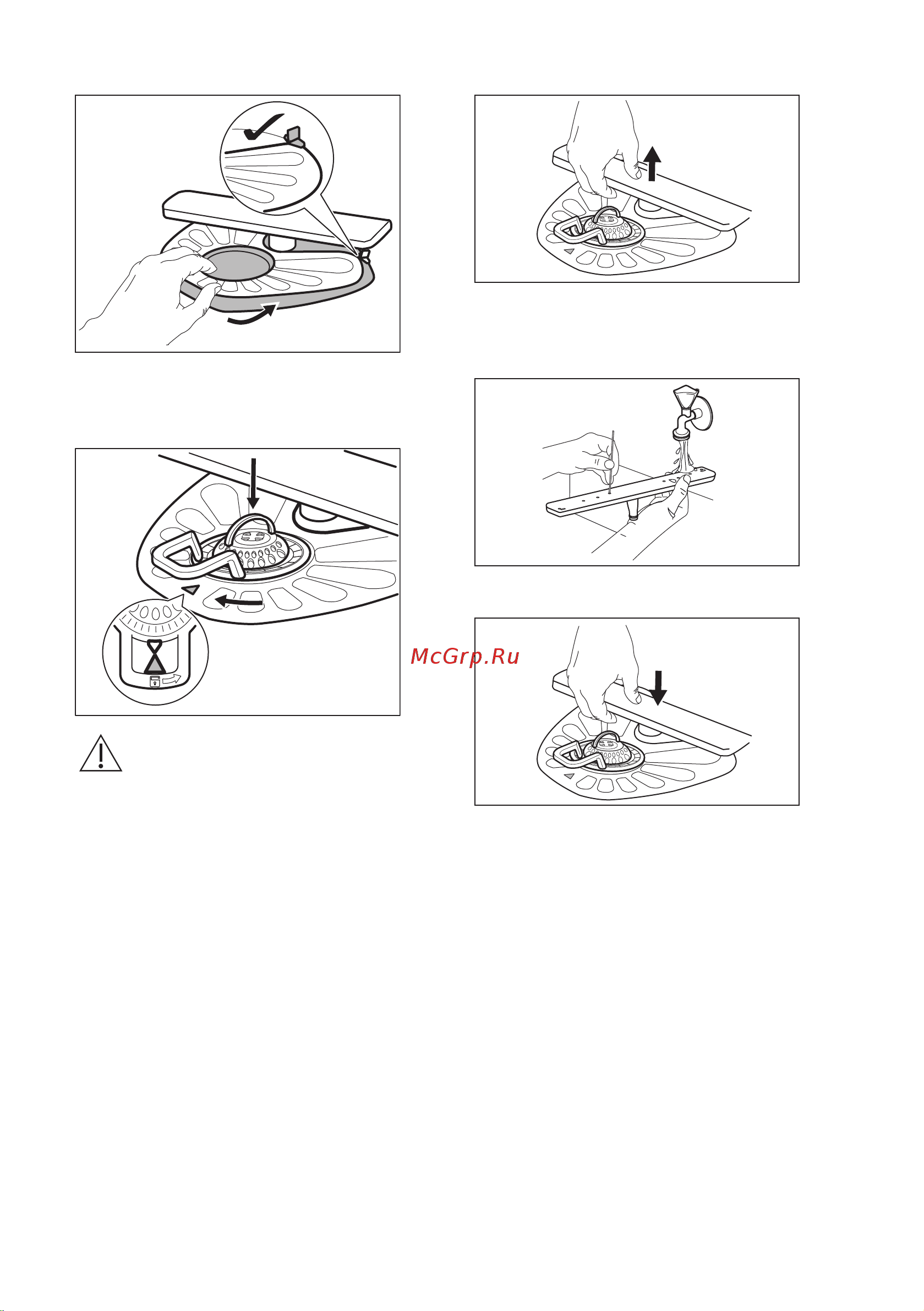 McGrp.Ru