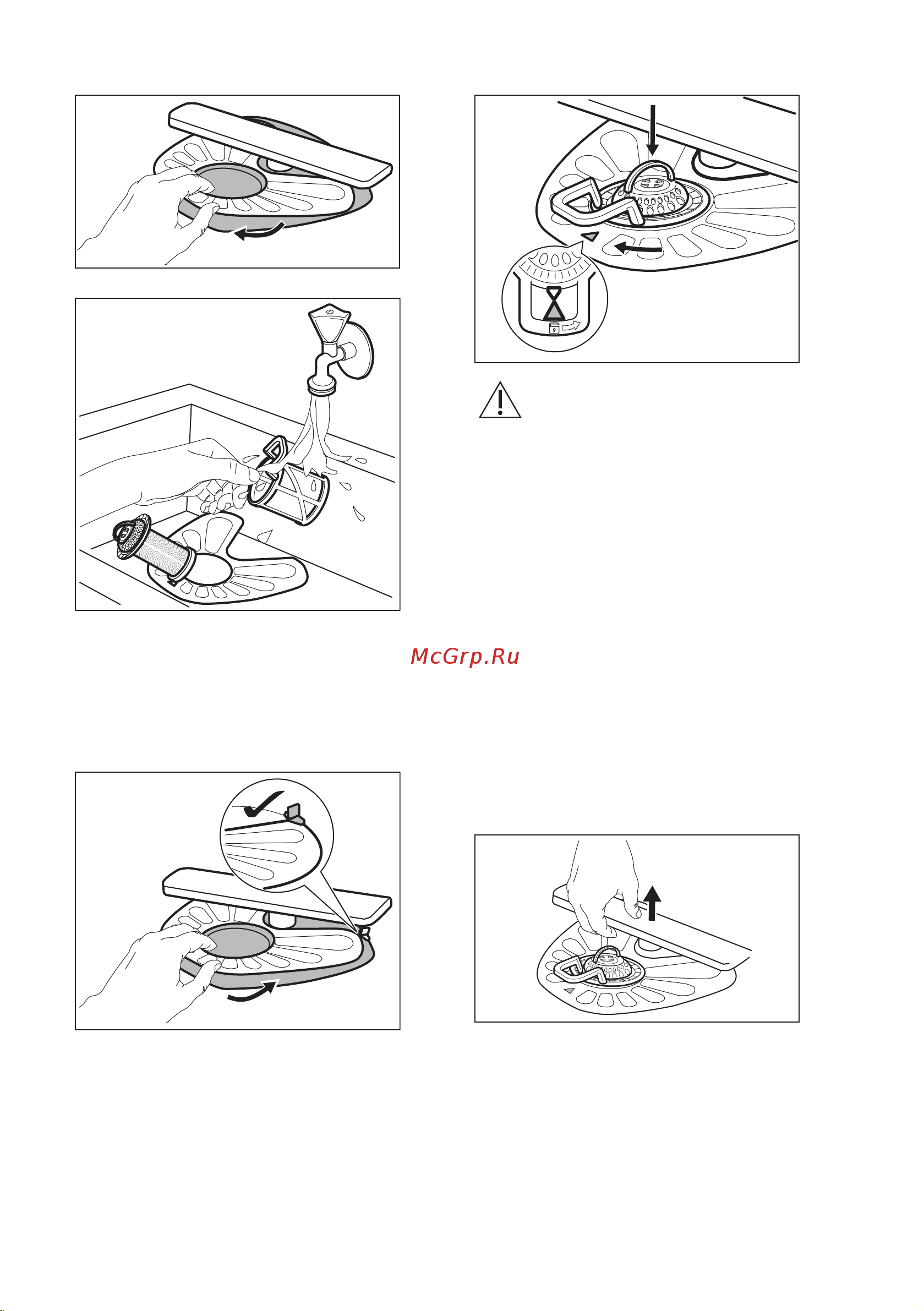 McGrp.Ru