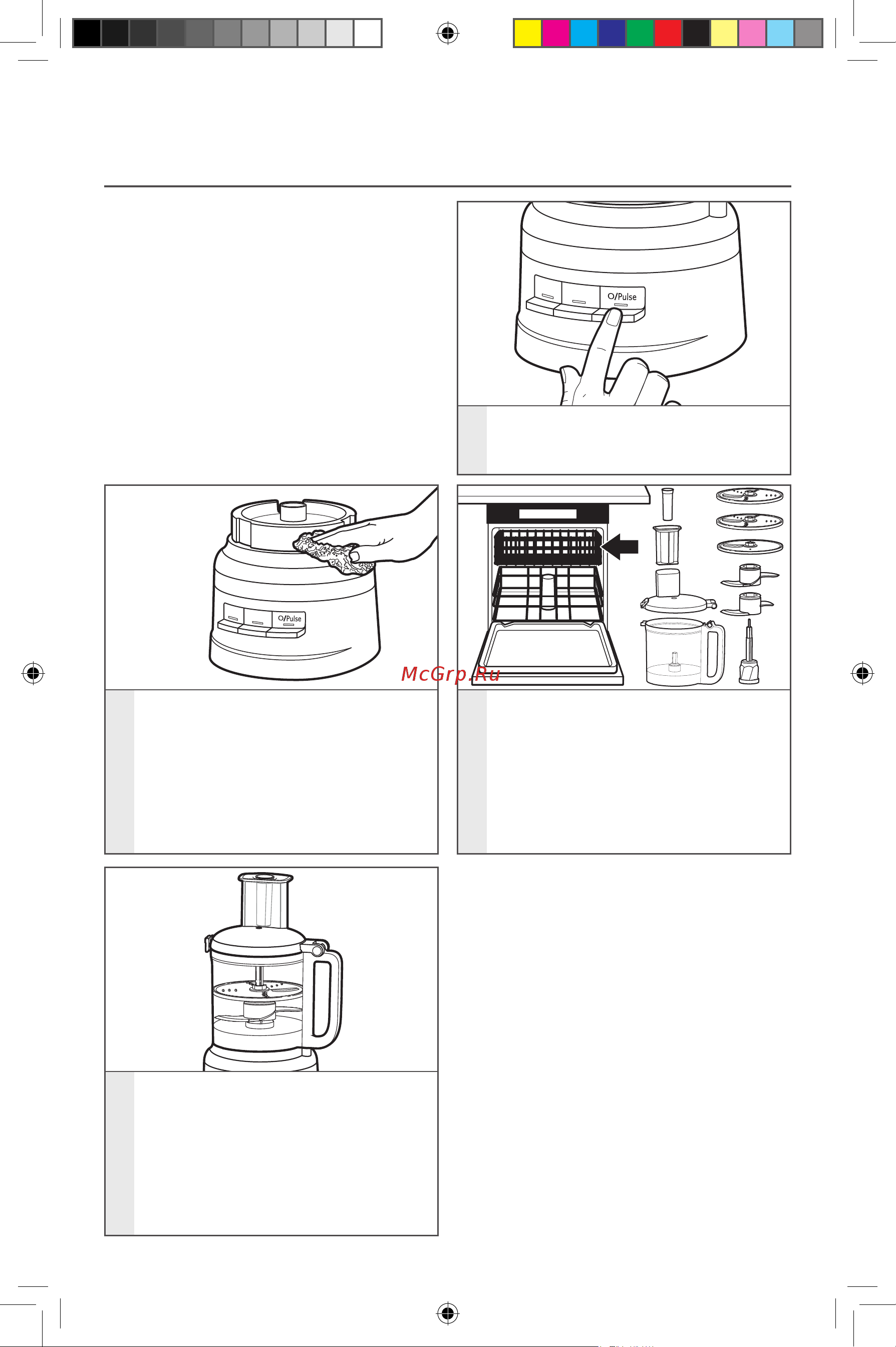 O/Pulse

O/Pulse

McGrp.Ru