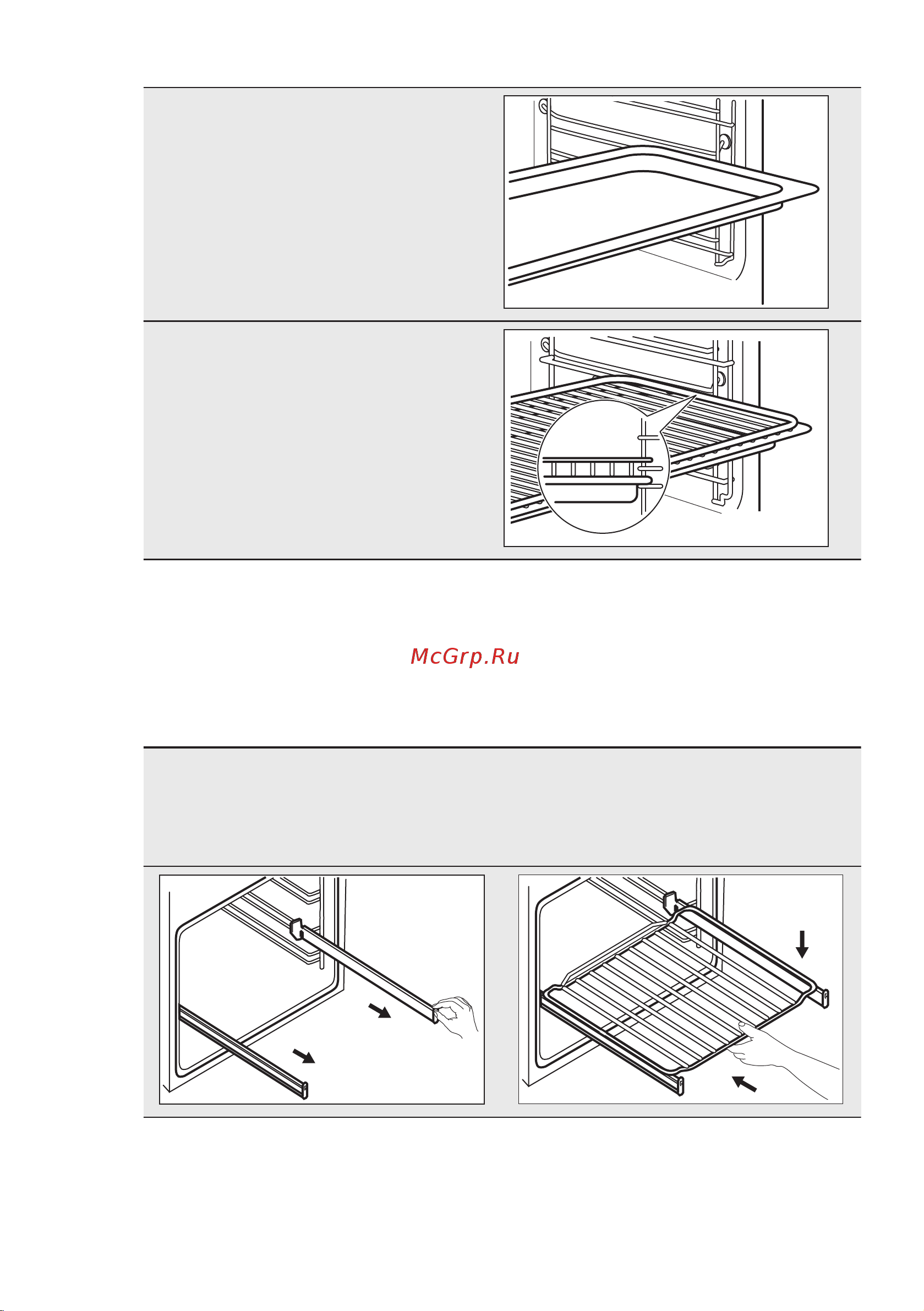 McGrp.Ru