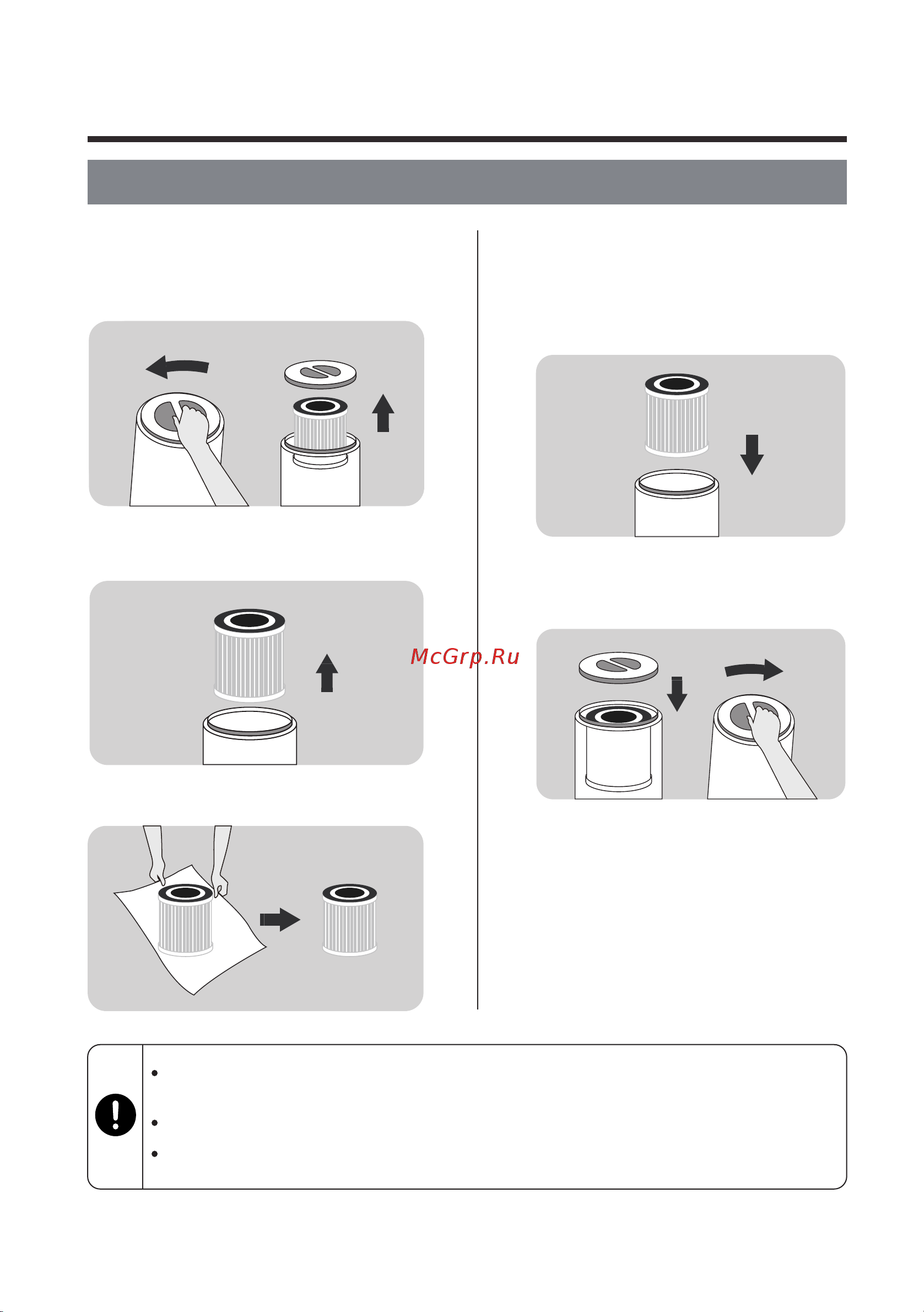 McGrp.Ru