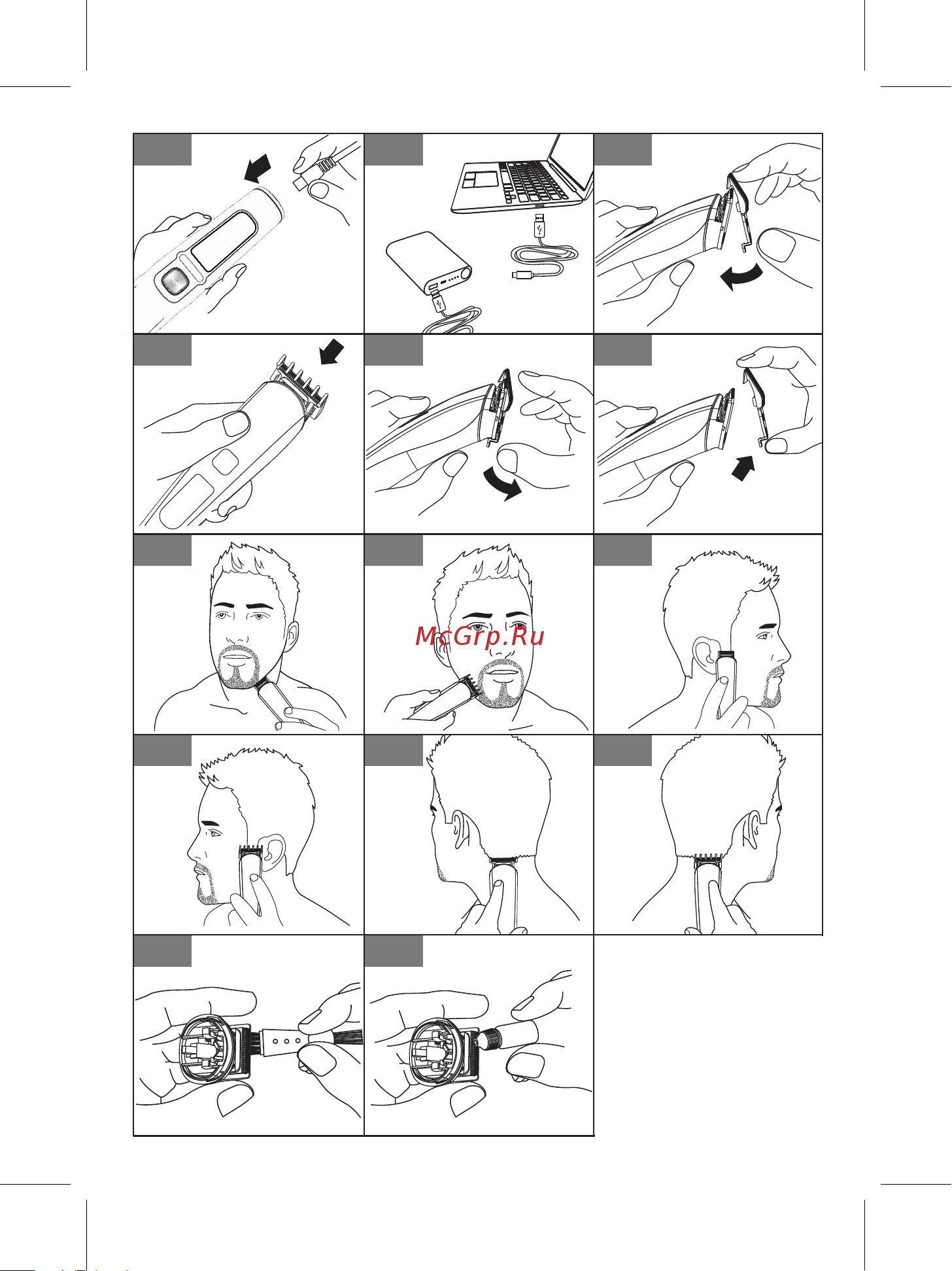 McGrp.Ru