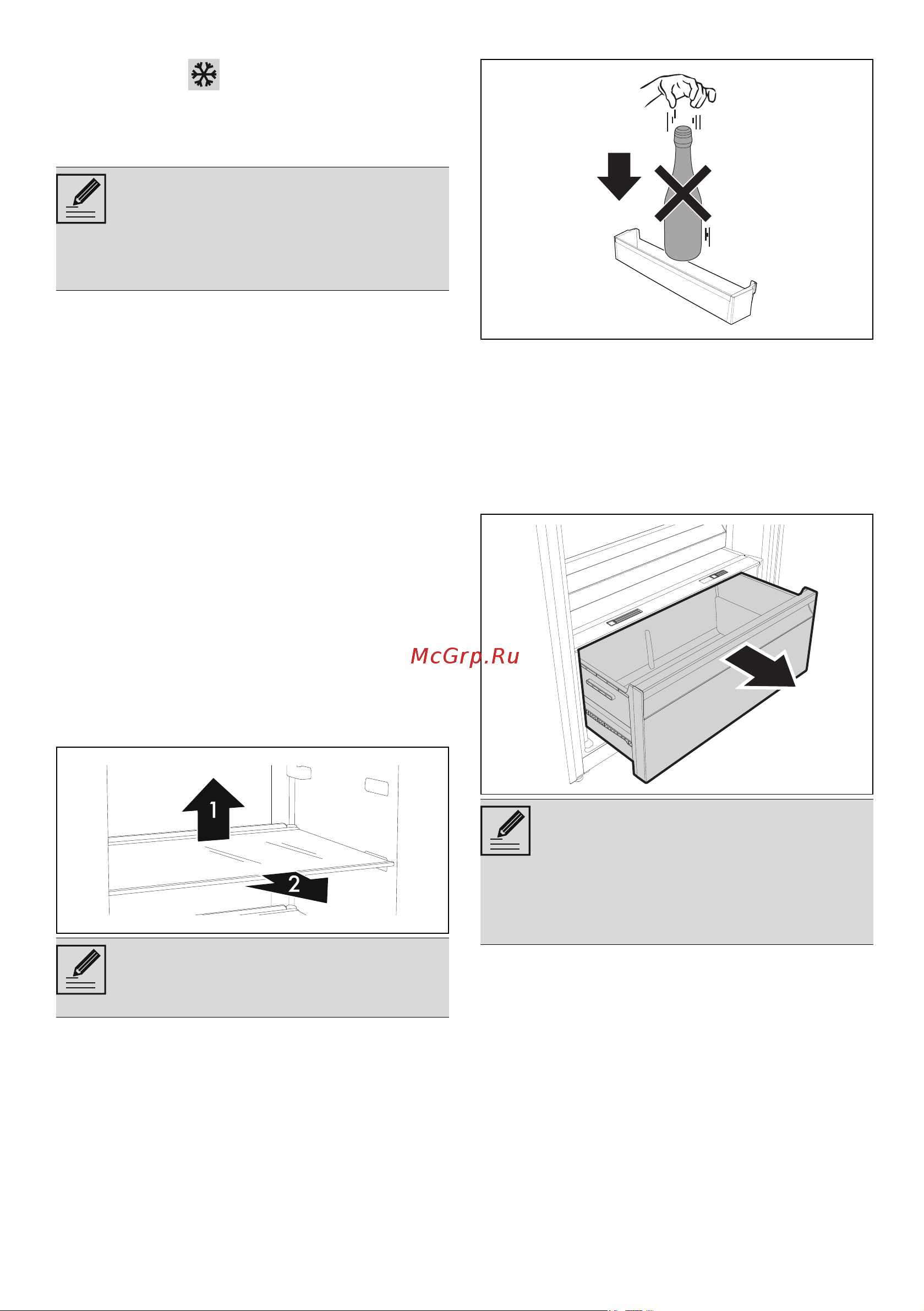 McGrp.Ru

1

2