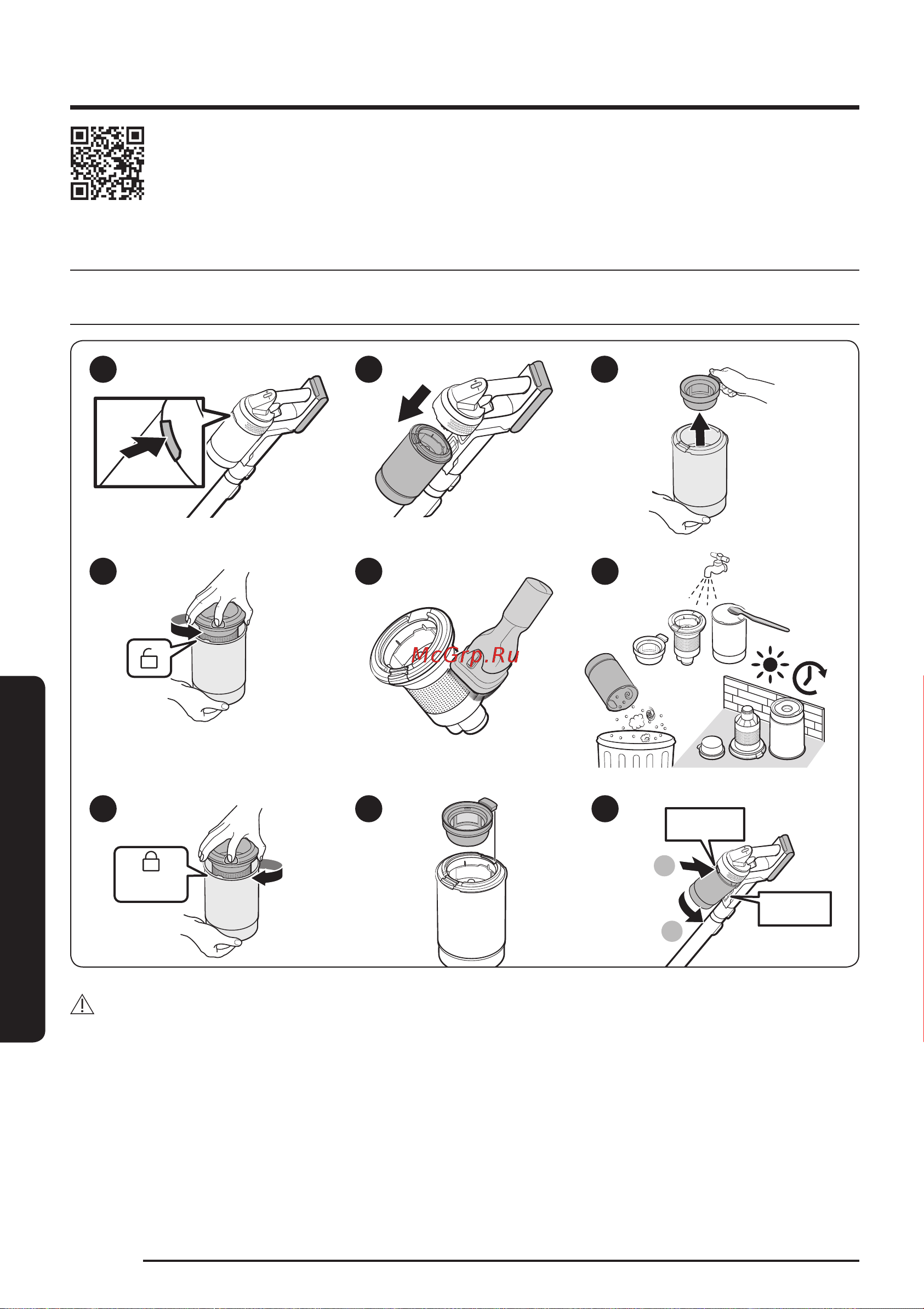 McGrp.Ru