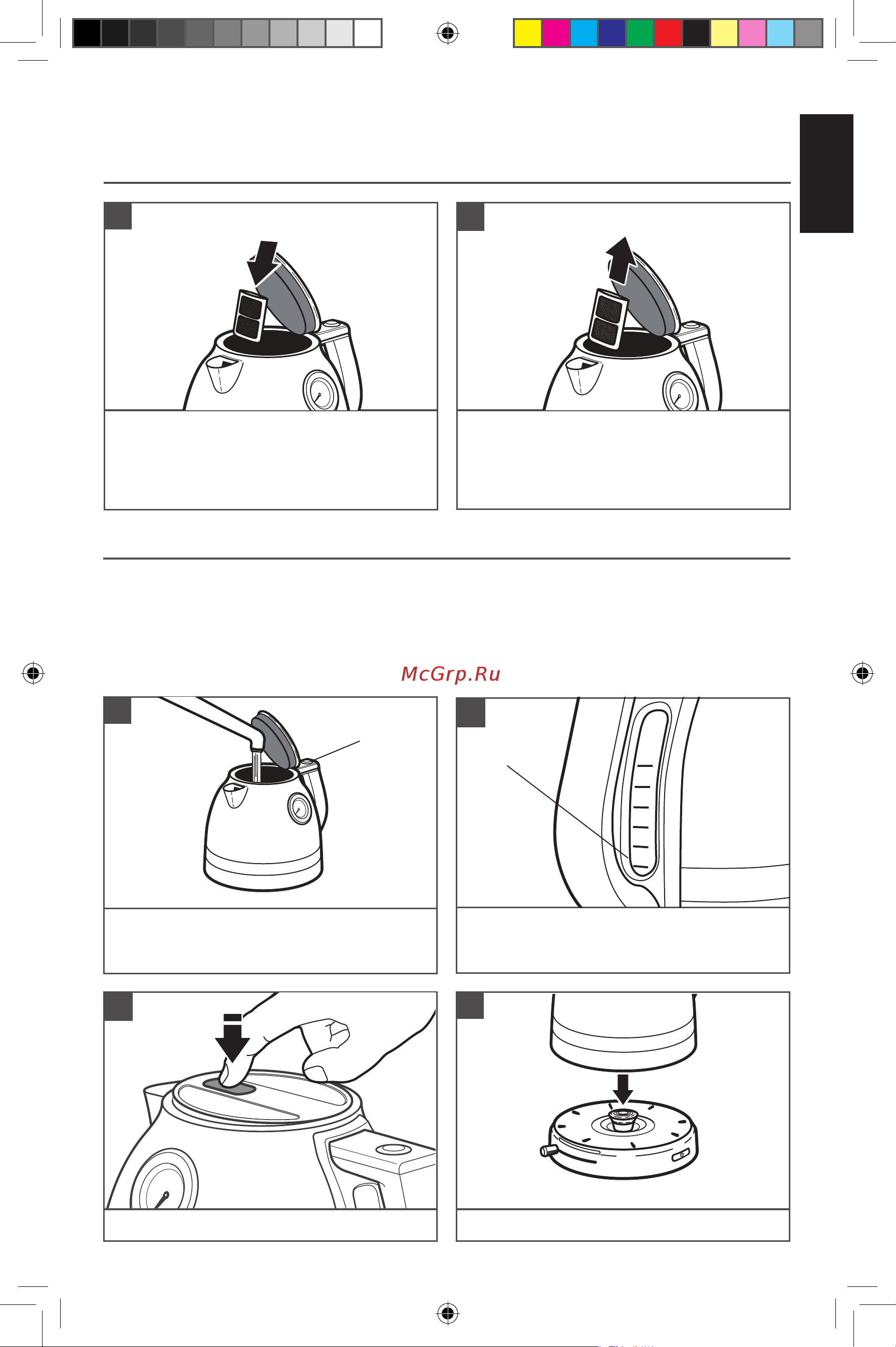 McGrp.Ru