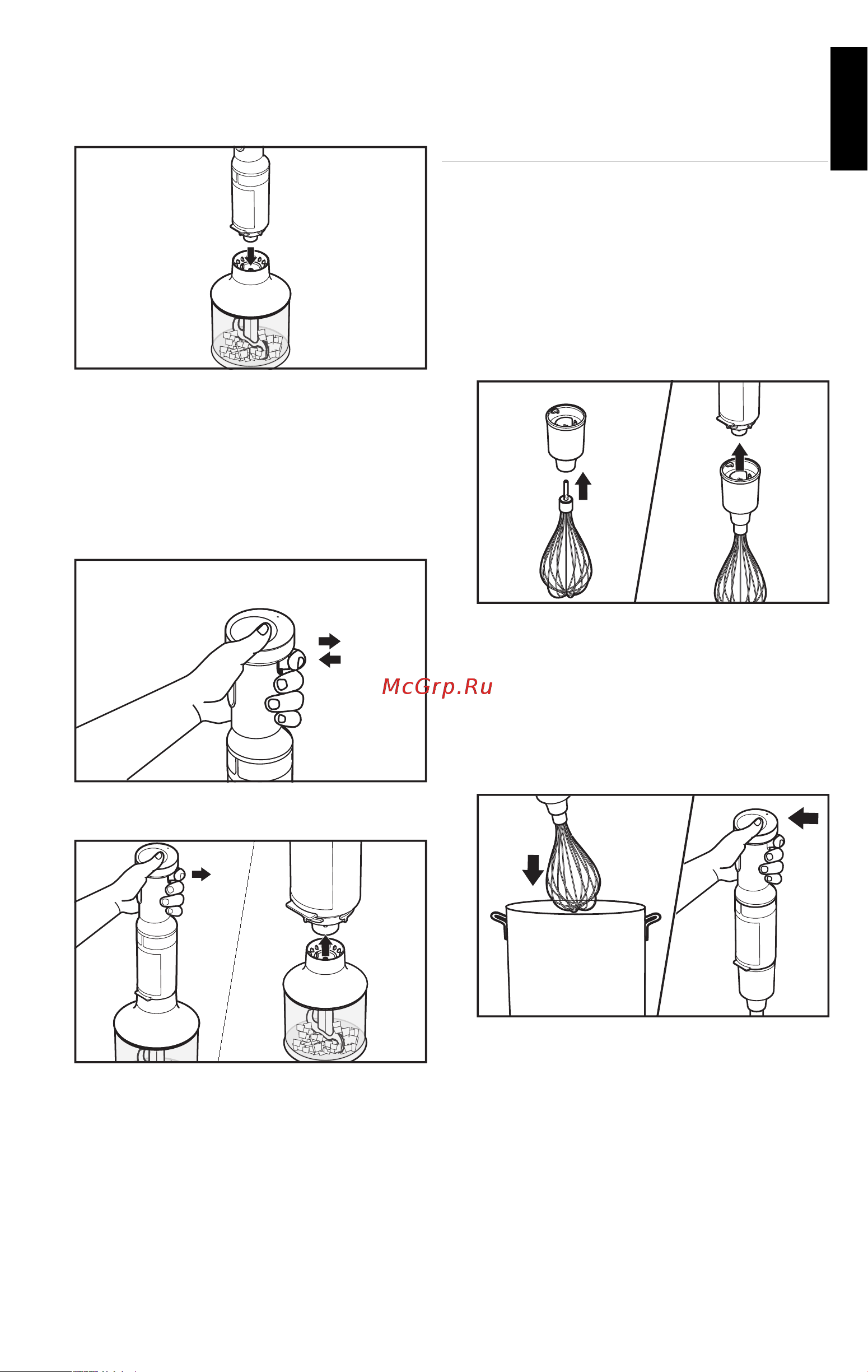 McGrp.Ru