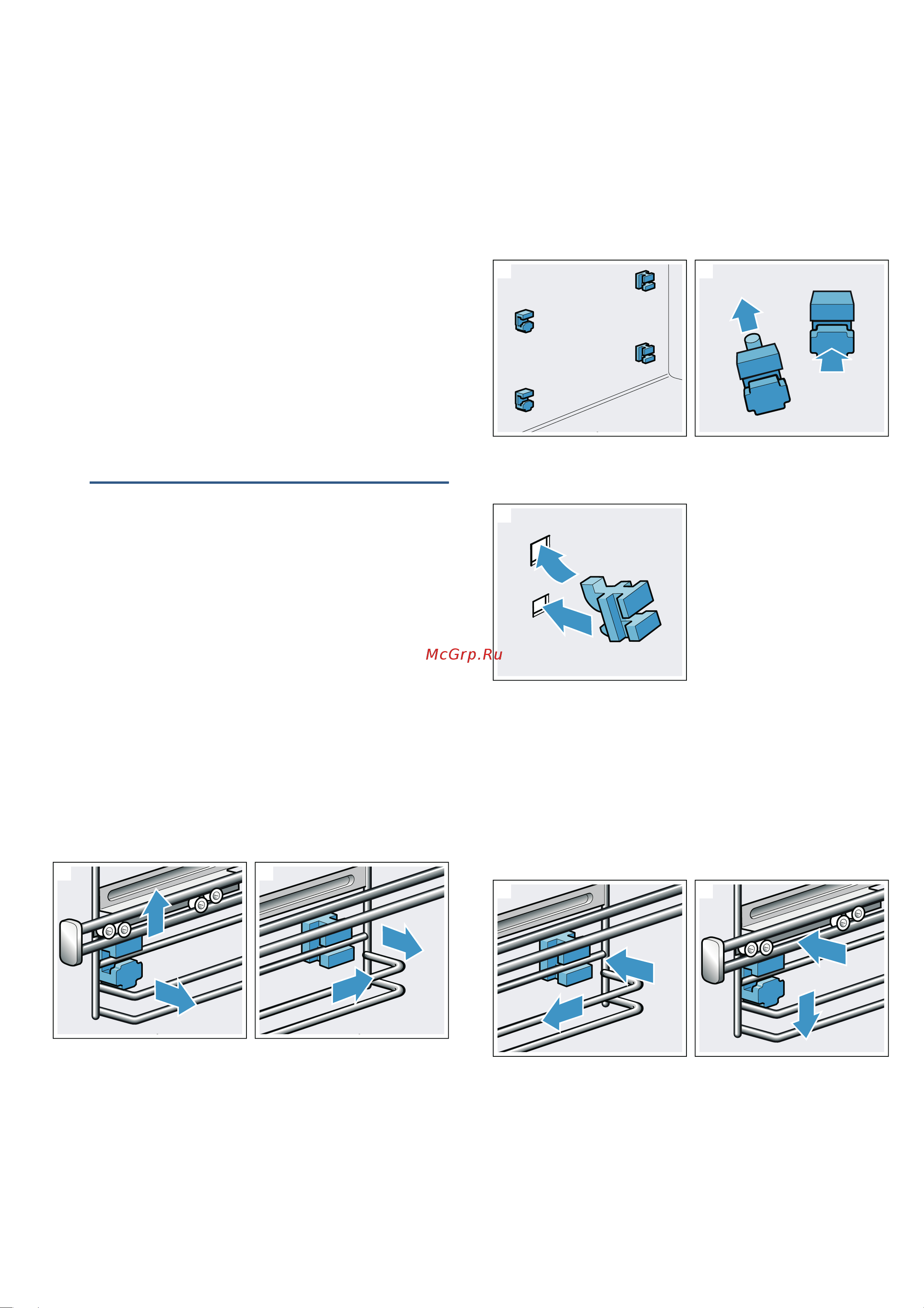 McGrp.Ru