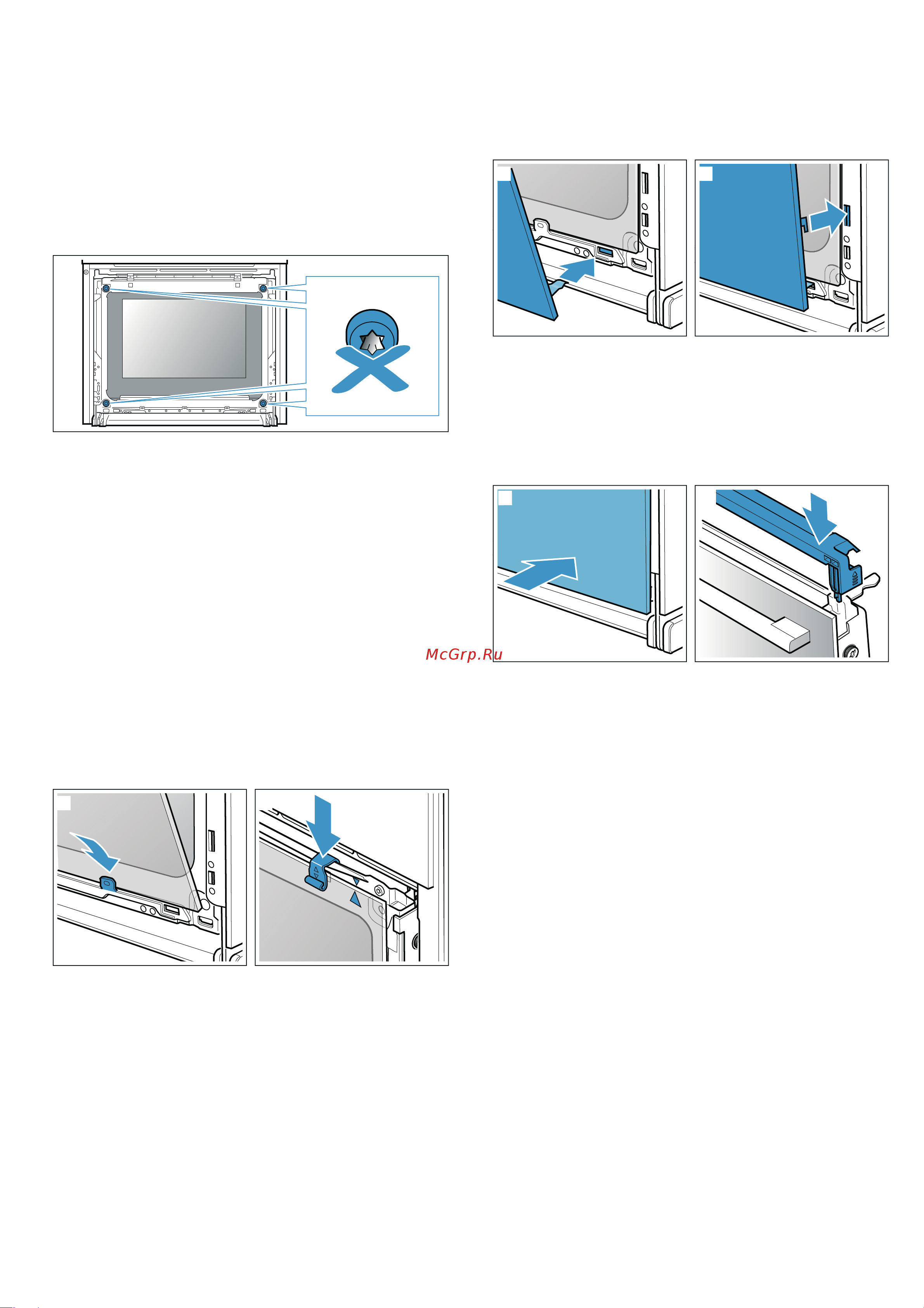 McGrp.Ru