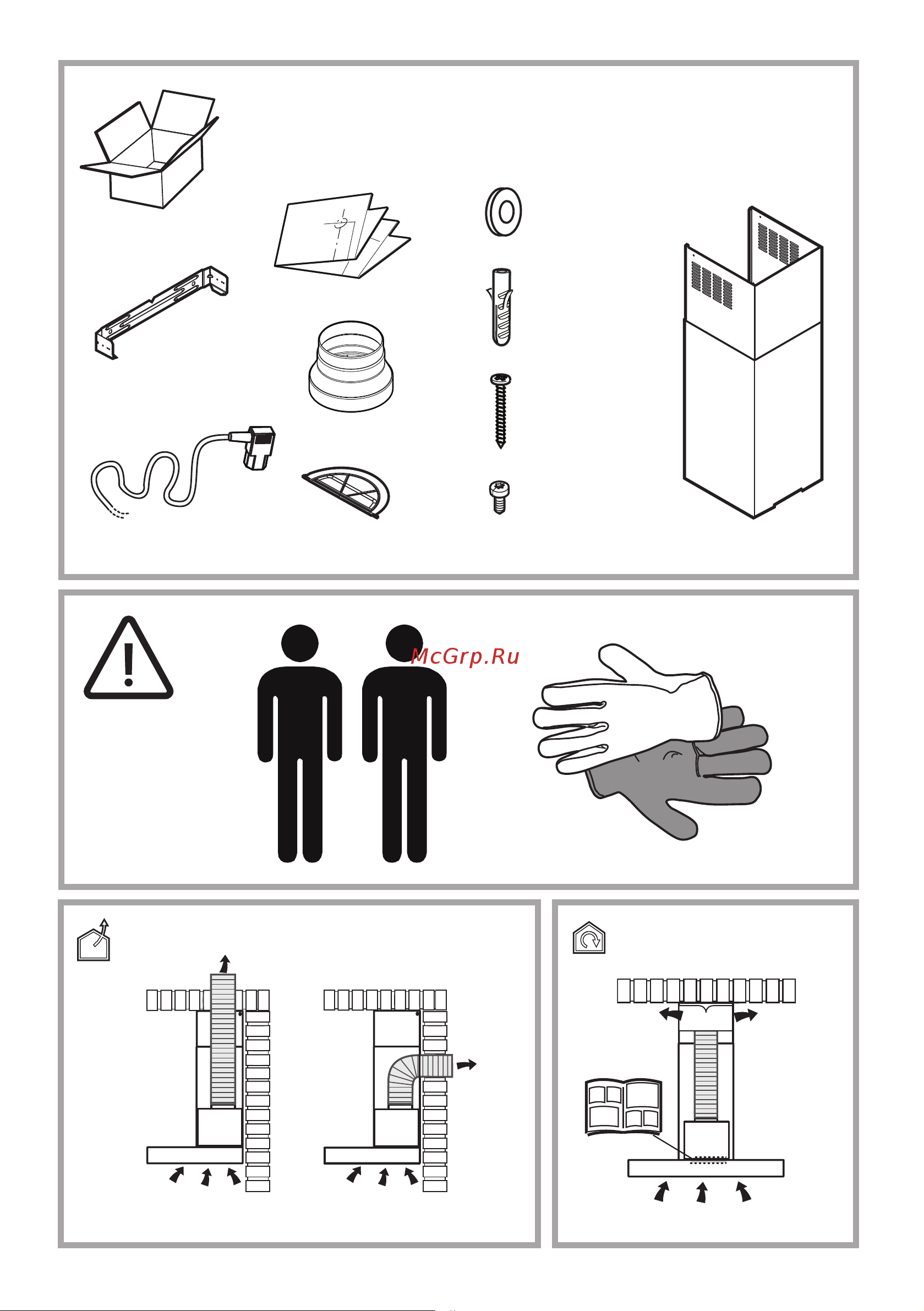 McGrp.Ru