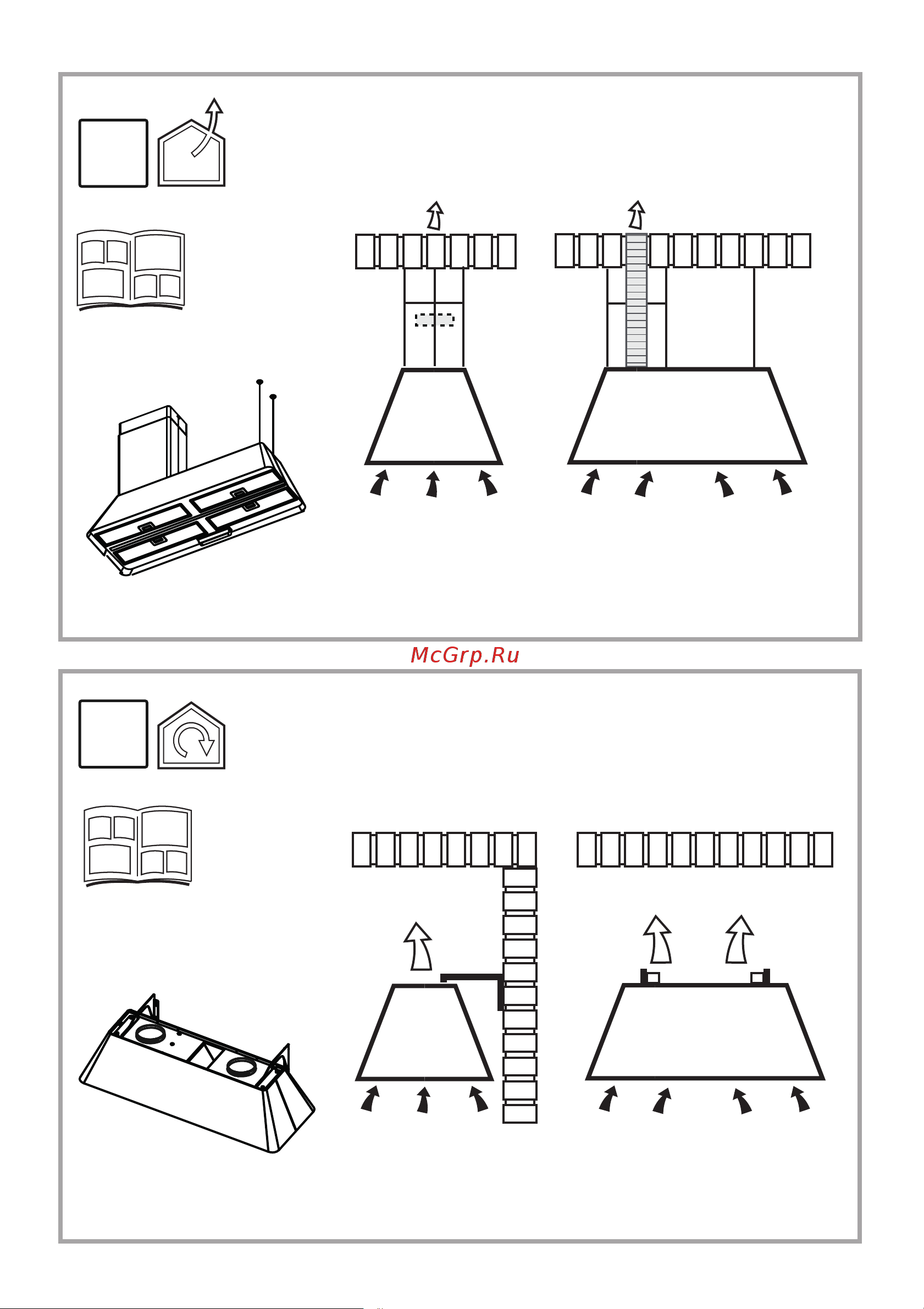 McGrp.Ru