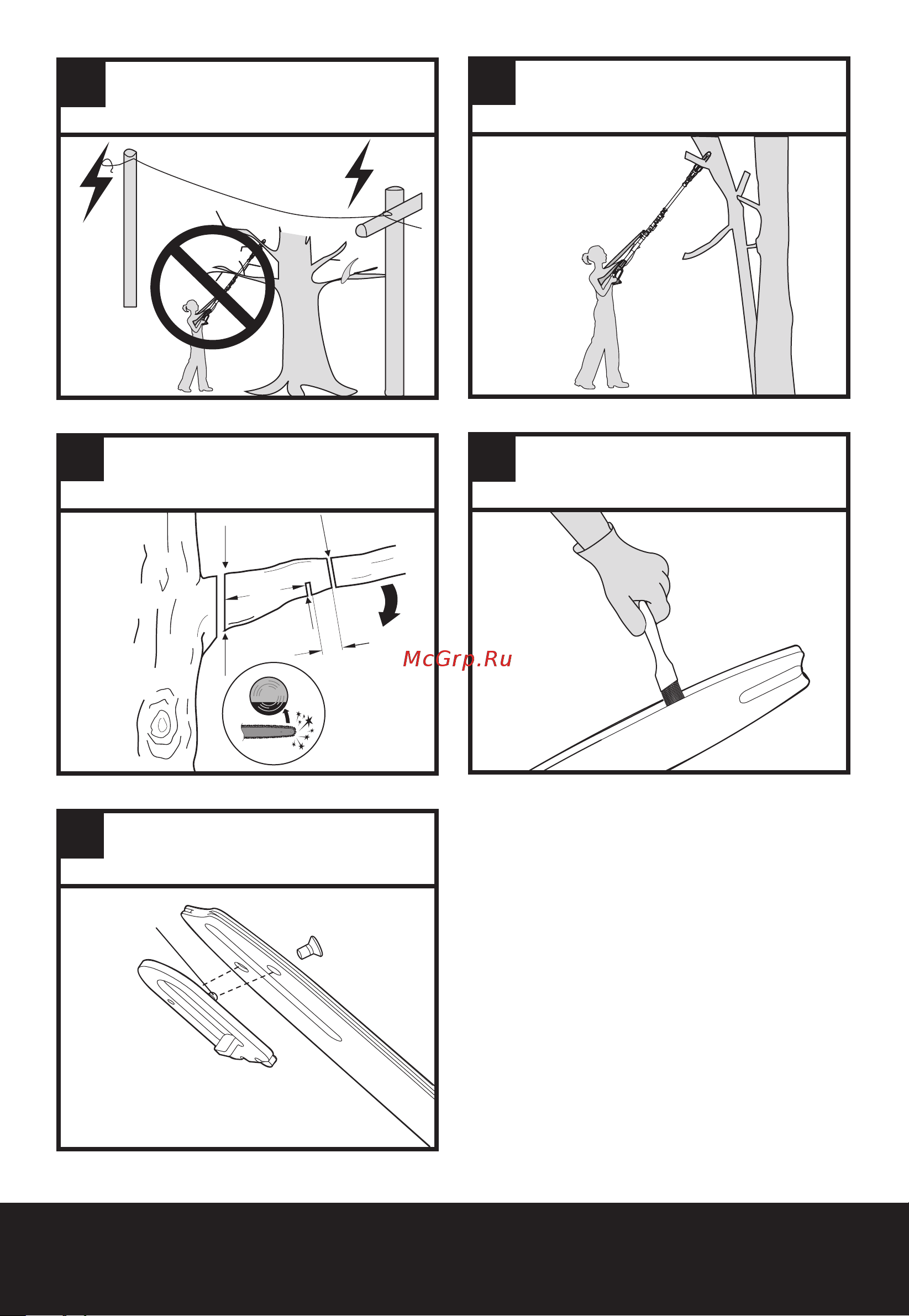 McGrp.Ru