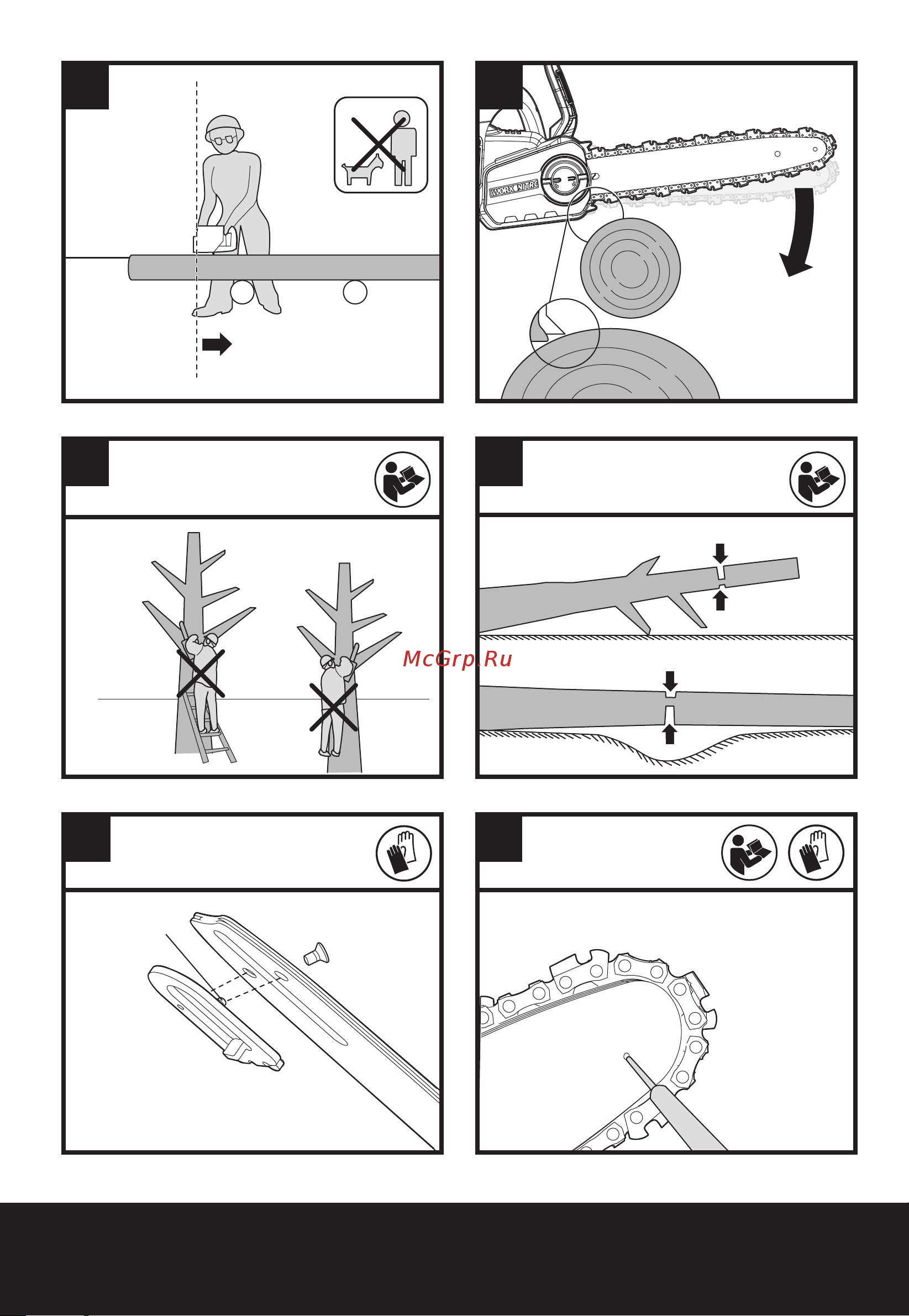 WORX NITRO

McGrp.Ru