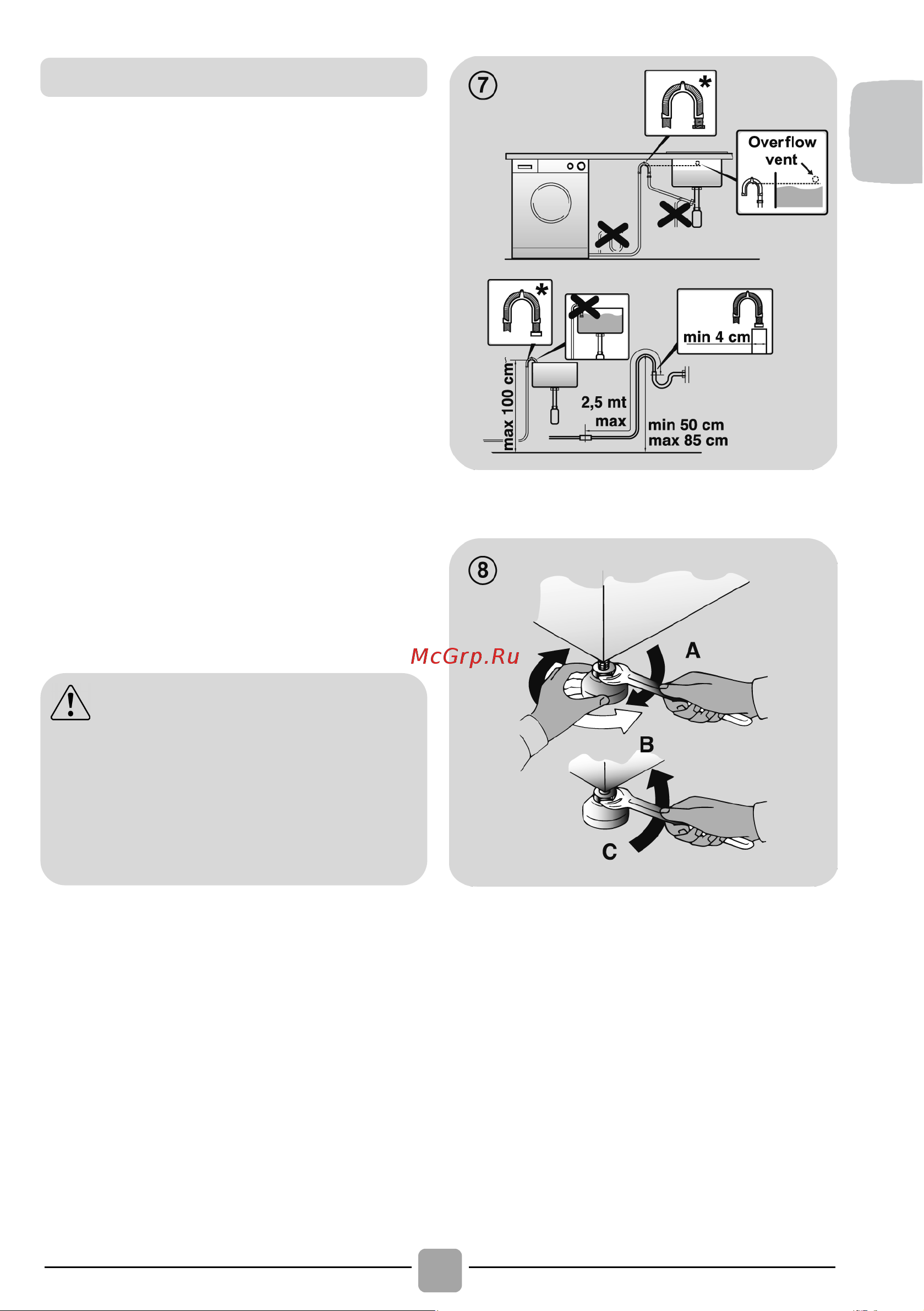 ⑦

*

Overflow vent

*

min 4 cm

max 100 cm

2,5 mt max

min 50 cm
max 85 cm

⑧

McGrp.Ru

A

B

C