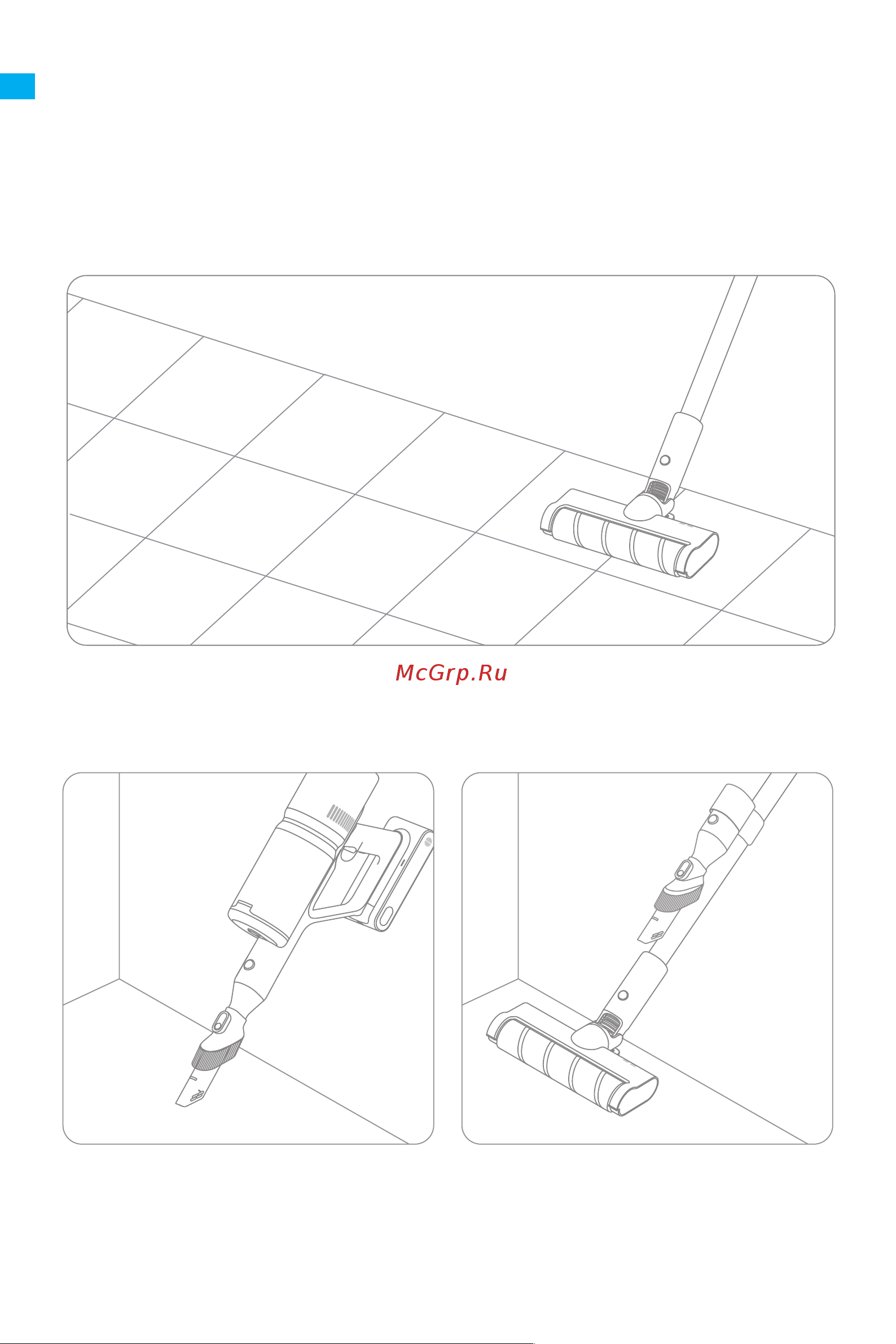 McGrp.Ru