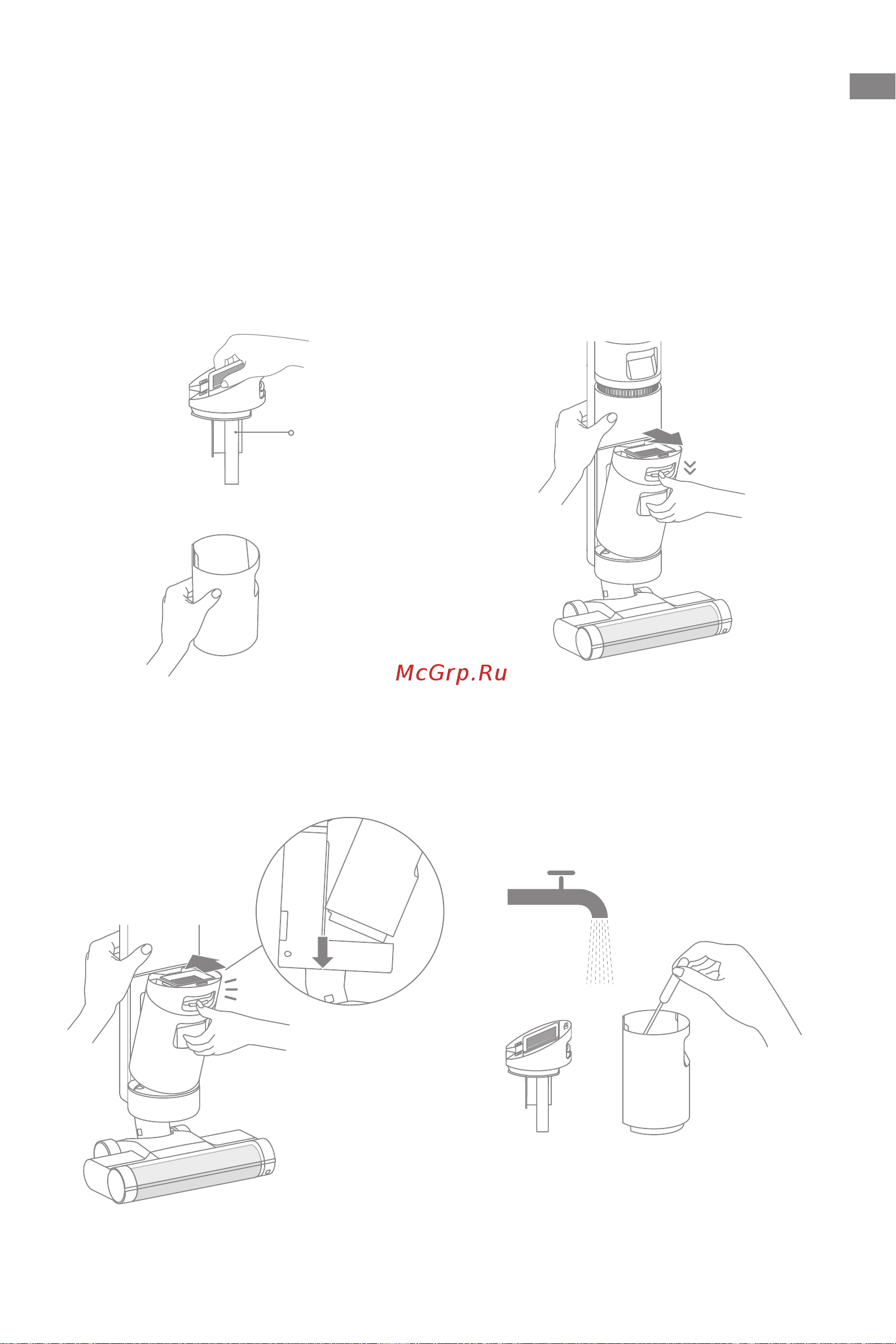 McGrp.Ru