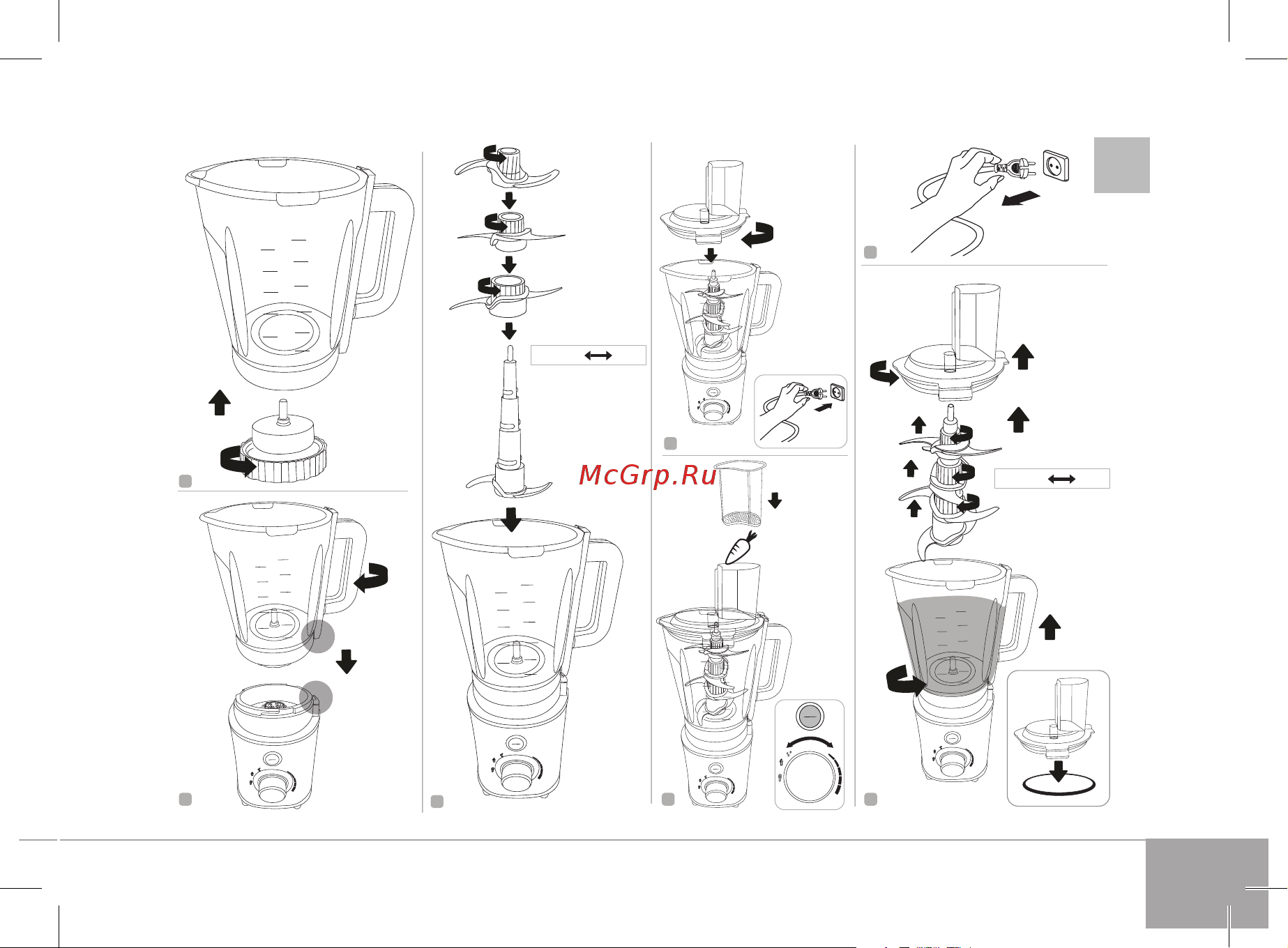 McGrp.Ru