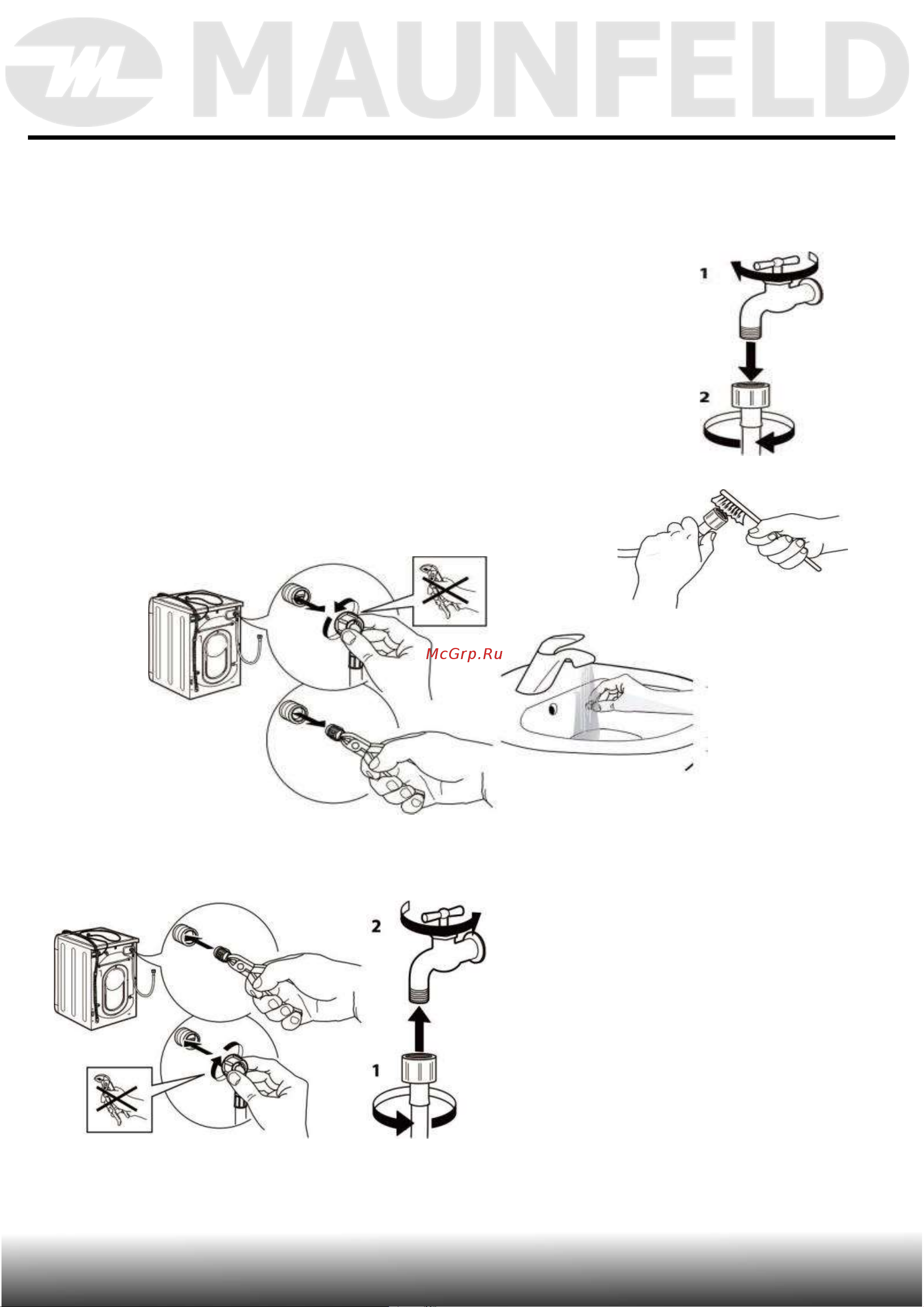 MAUNFELD

1
2

McGrp.Ru

2
1