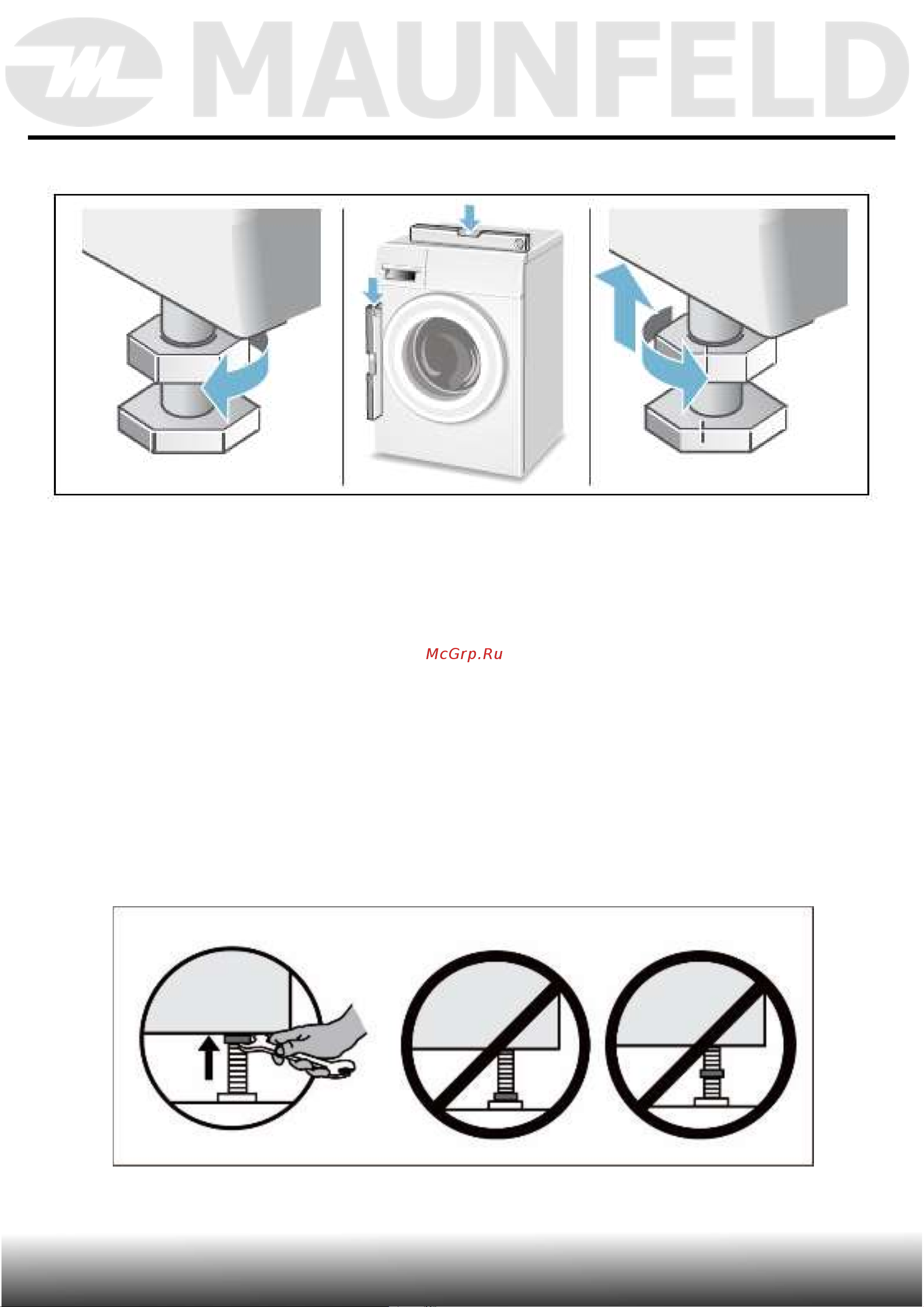 MAUNFELD

McGrp.Ru