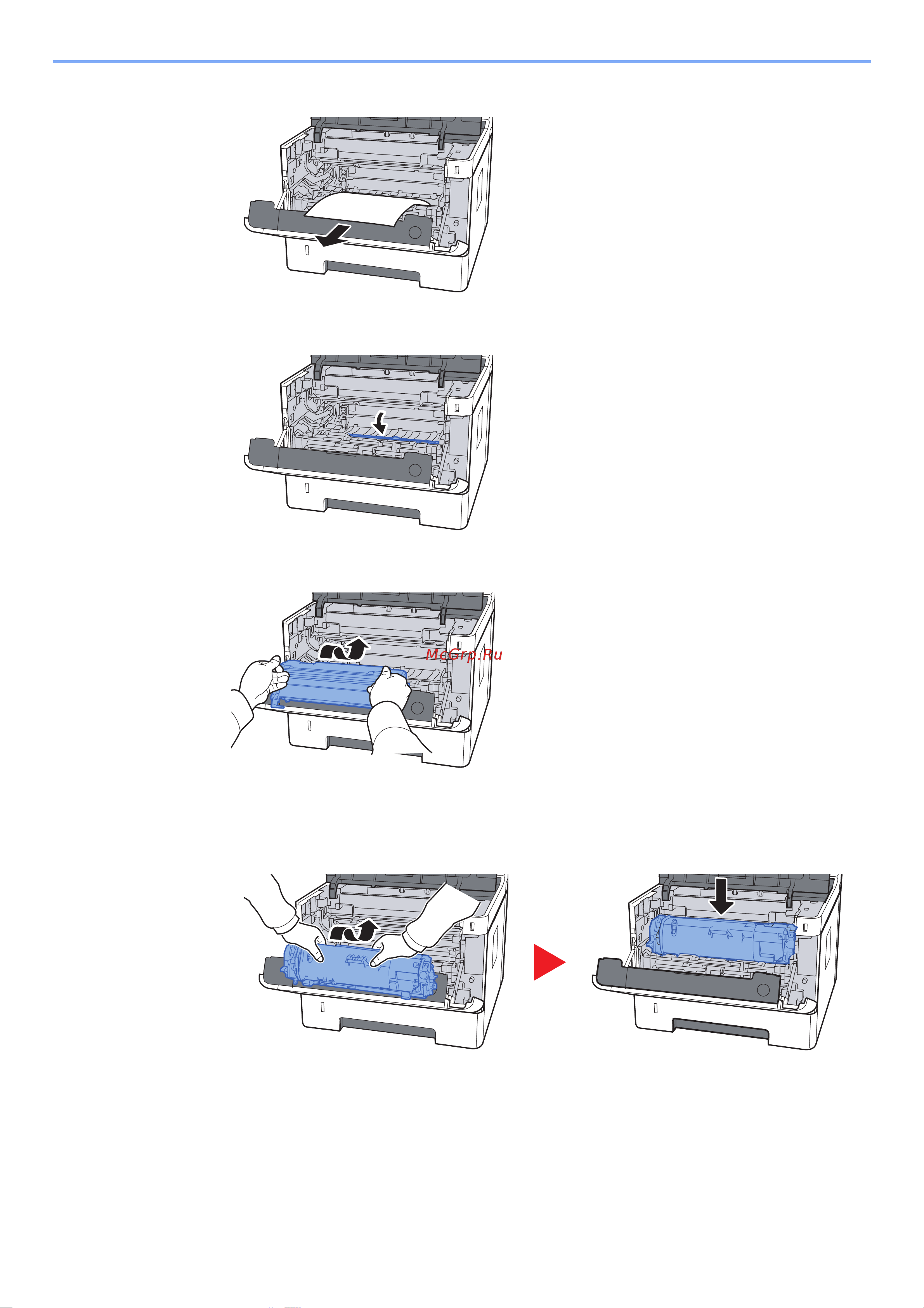 McGrp.Ru