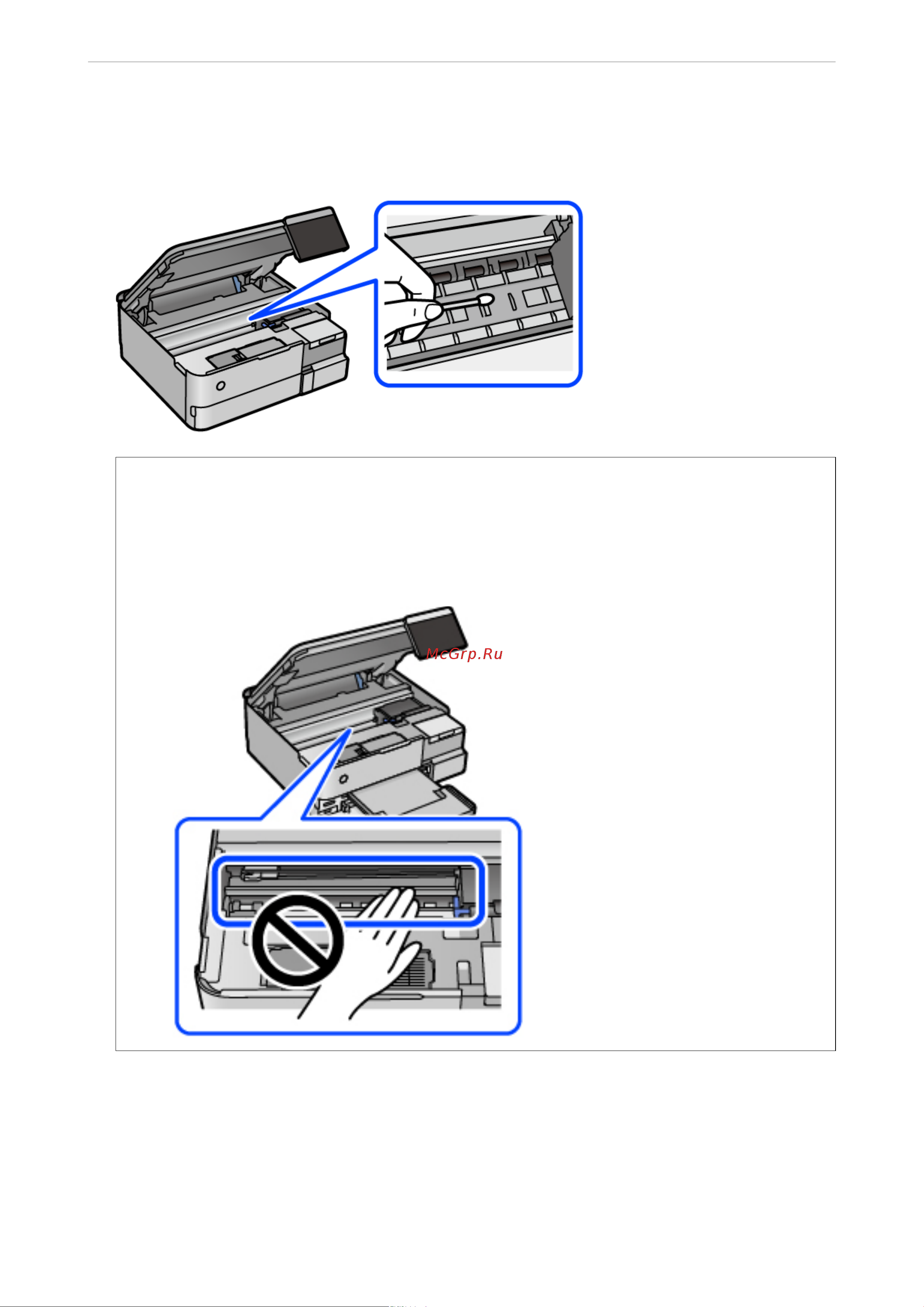 McGrp.Ru