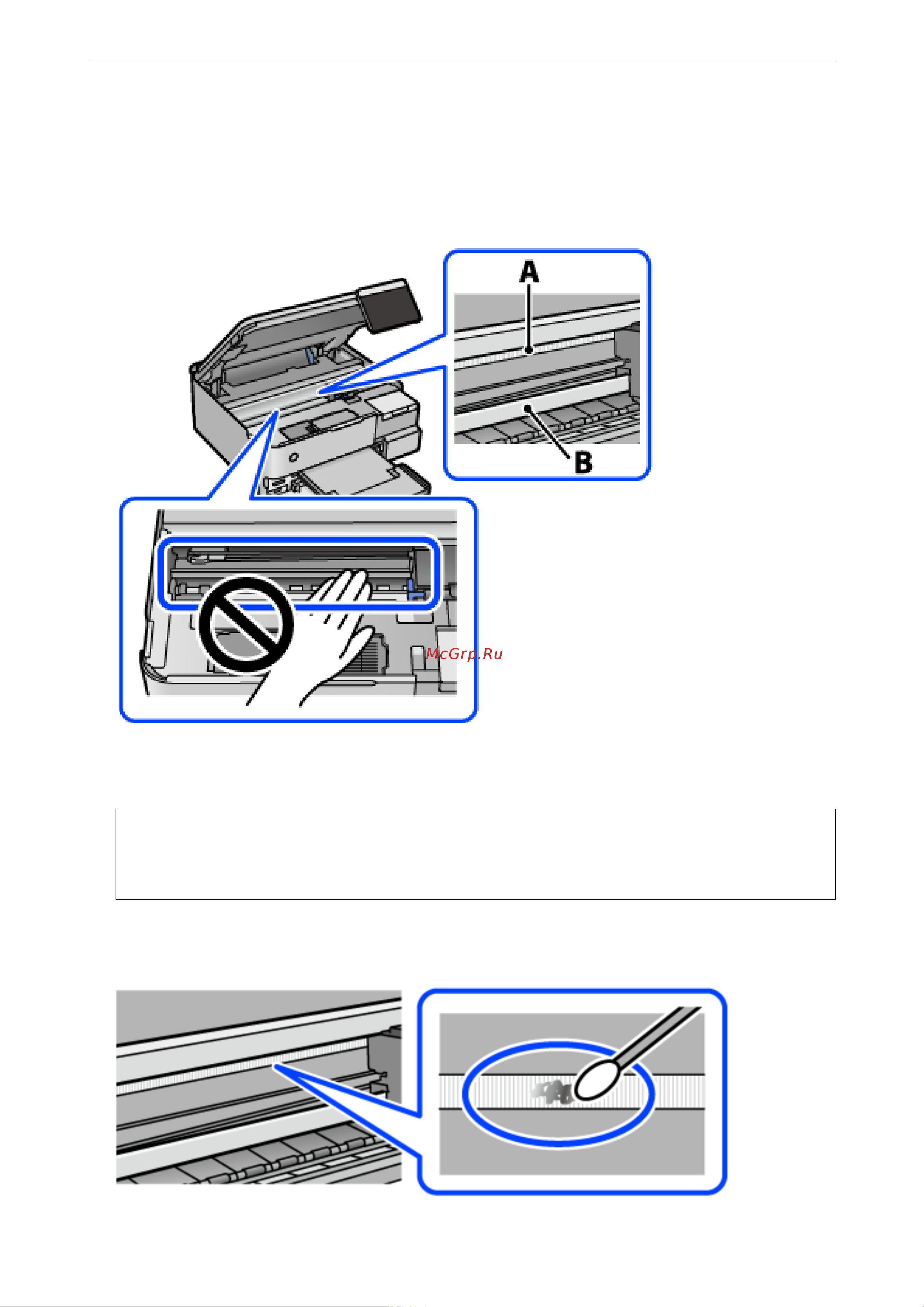 A

B

McGrp.Ru