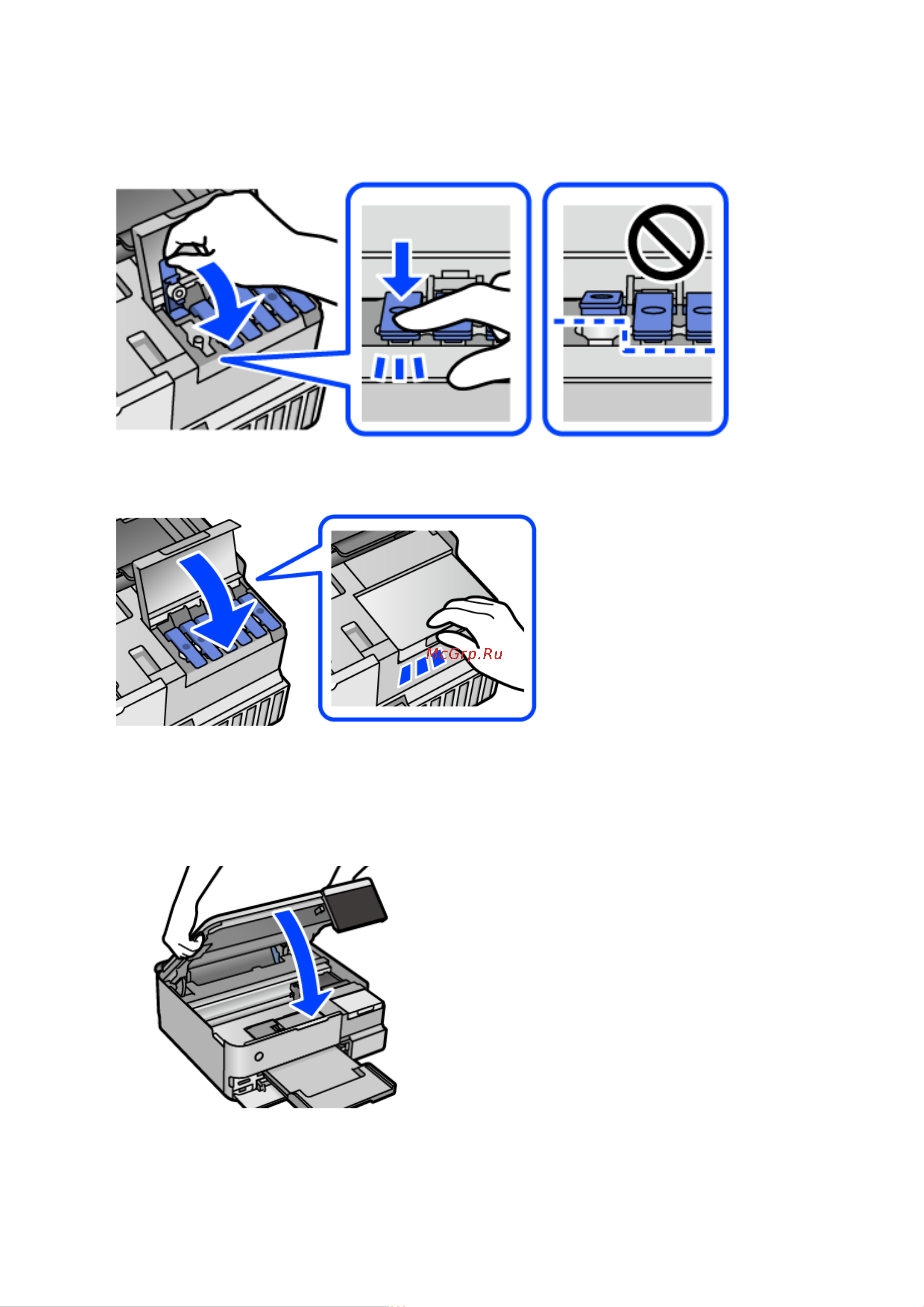 McGrp.Ru