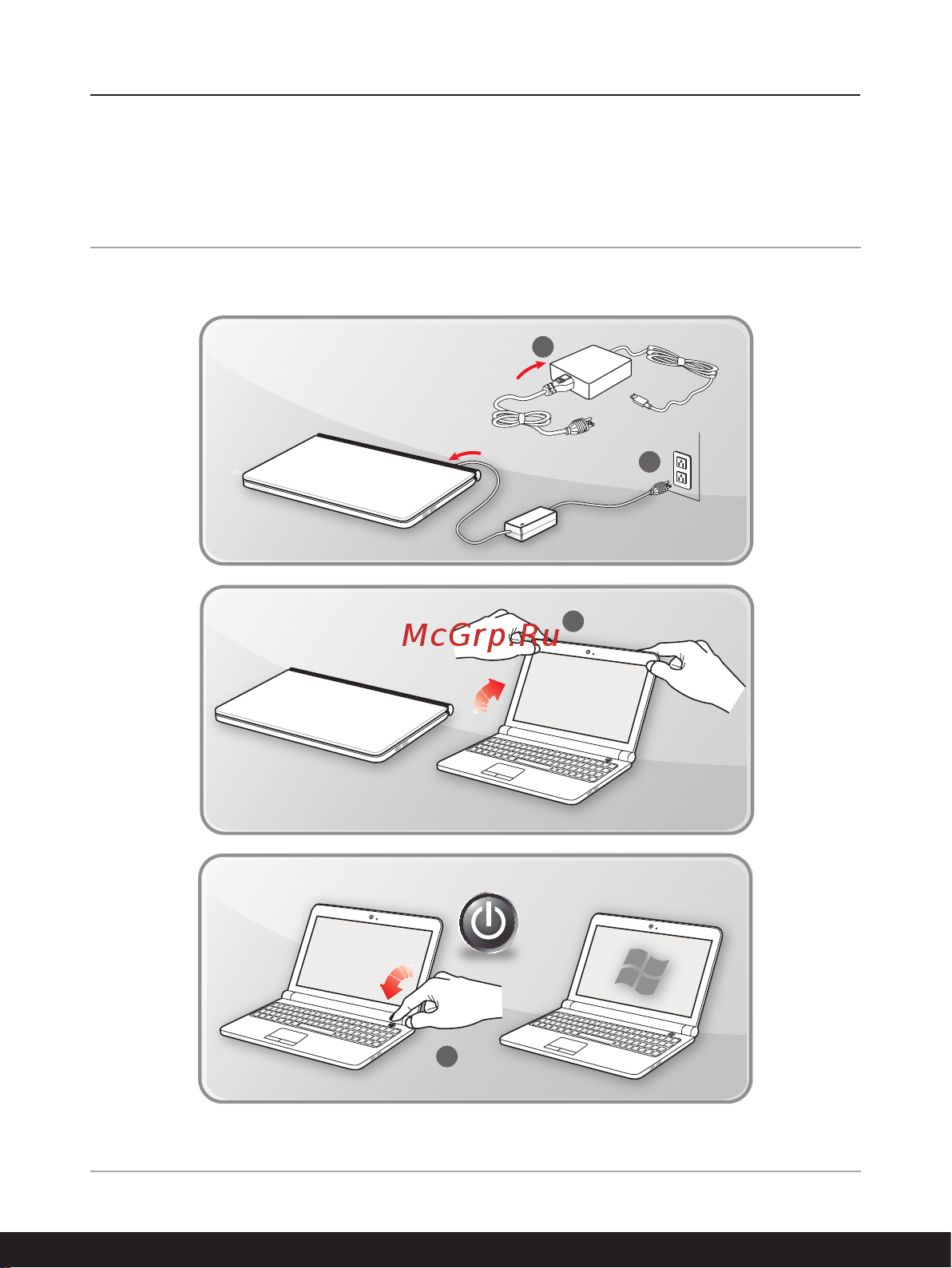 McGrp.Ru