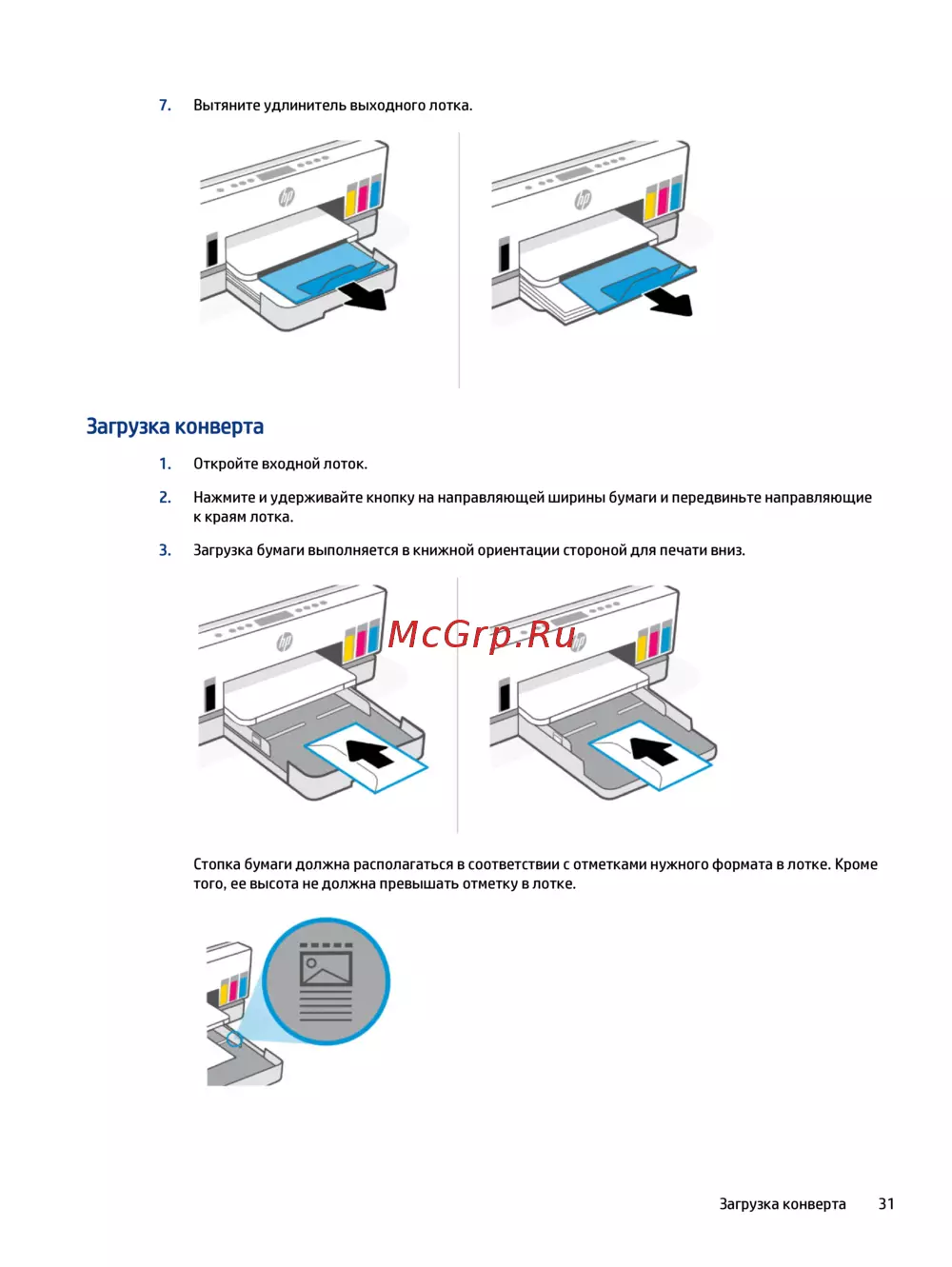 7. Вытяните удлинитель выходного лотка.

Загрузка конверта

1. Откройте входной лоток.

2. Нажмите и удерживайте кнопку на направляющей ширины бумаги и передвиньте направляющие к краям лотка.

3. Загрузка бумаги выполняется в книжной ориентации стороной для печати вниз.

McGrp.Ru

Стопка бумаги должна располагаться в соответствии с отметками нужного формата в лотке. Кроме того, ее высота не должна превышать отметку в лотке.

Загрузка конверта 31