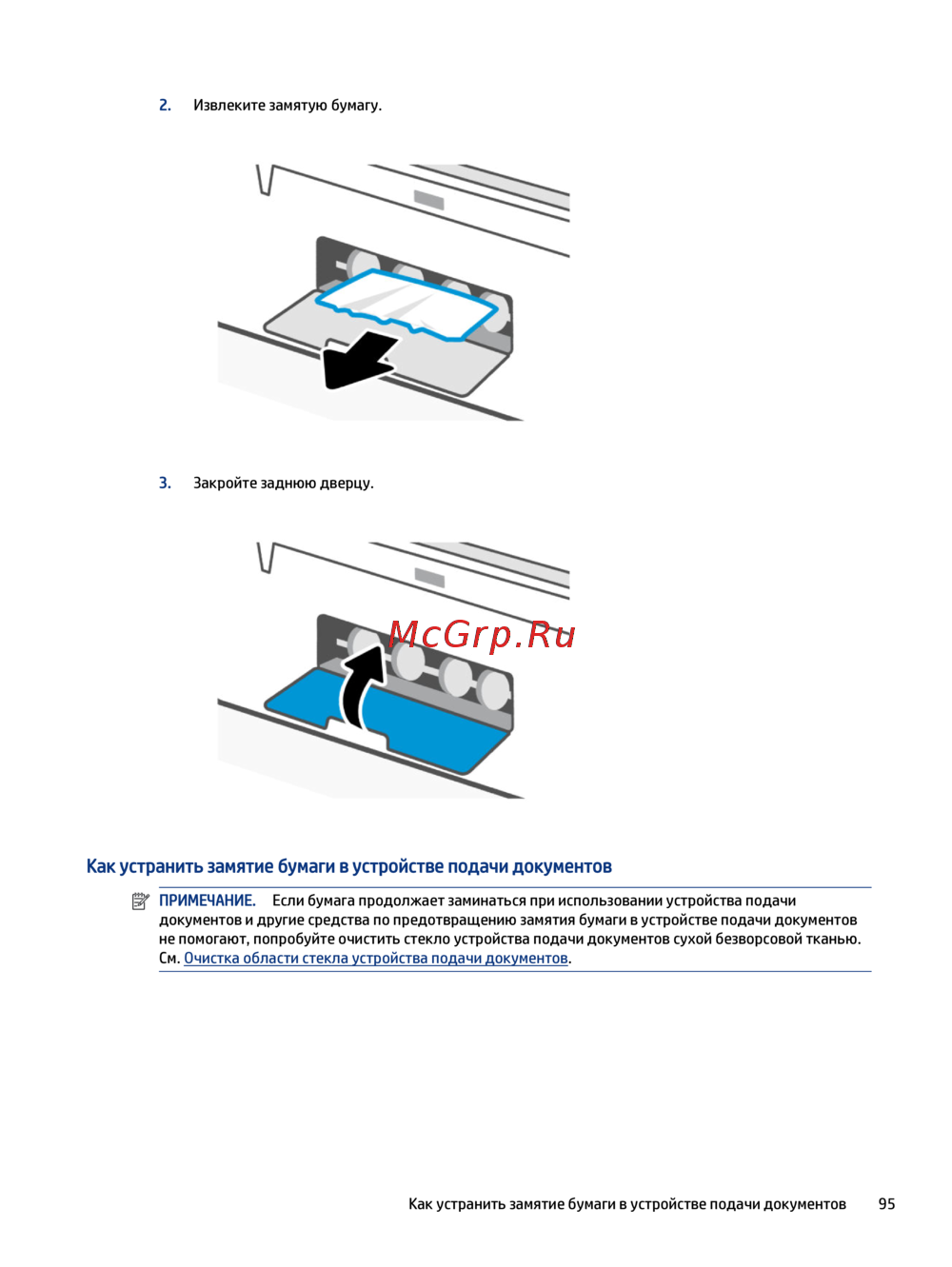 2. Извлеките замятую бумагу.

3. Закройте заднюю дверцу.

McGrp.Ru

Как устранить замятие бумаги в устройстве подачи документов

ПРИМЕЧАНИЕ. Если бумага продолжает заминаться при использовании устройства подачи документов и другие средства по предотвращению замятия бумаги в устройстве подачи документов не помогают, попробуйте очистить стекло устройства подачи документов сухой безворсовой тканью. См. Очистка области стекла устройства подачи документов.

Как устранить замятие бумаги в устройстве подачи документов 95