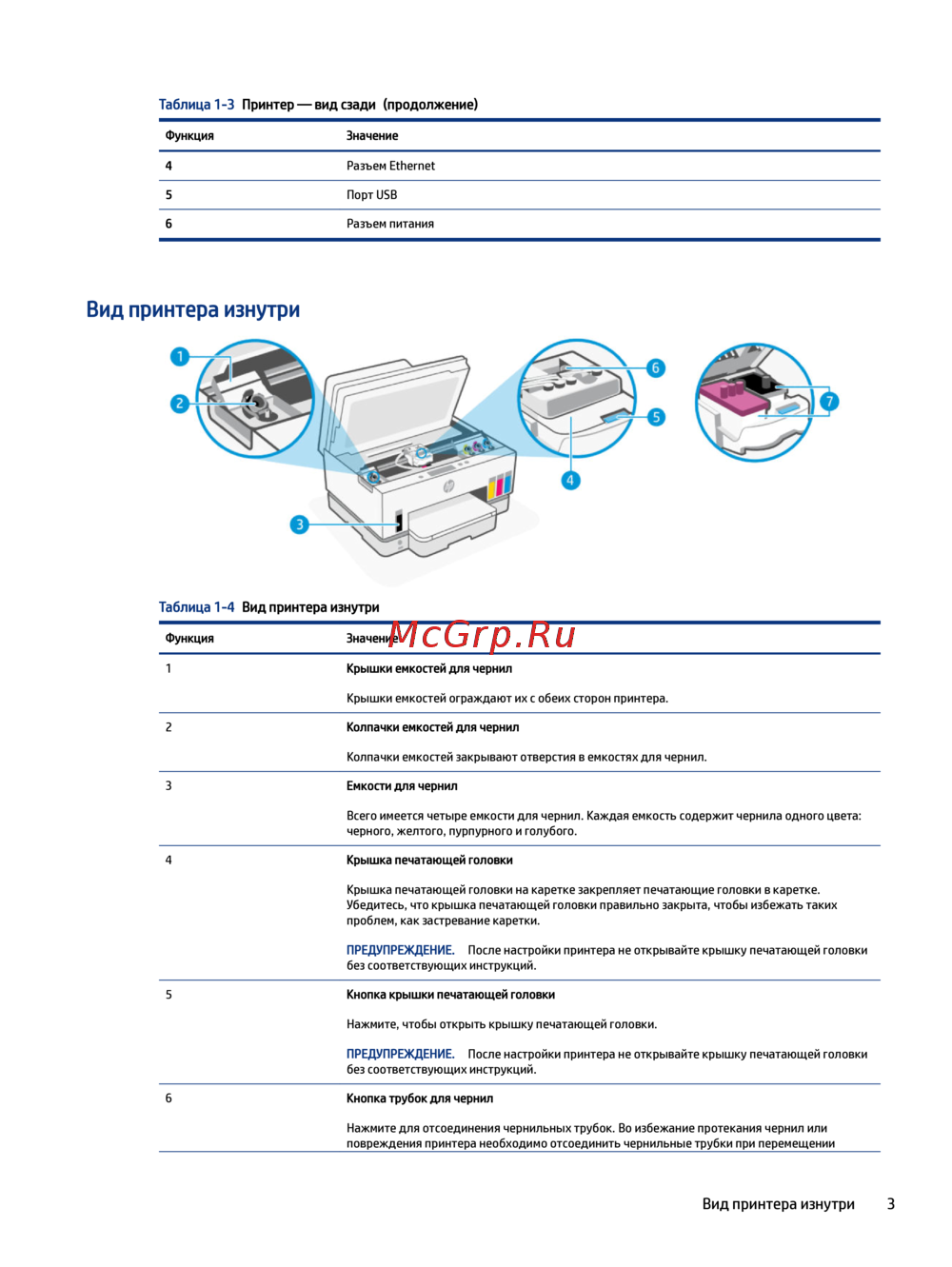 Таблица 1-3 Принтер — вид сзади (продолжение)

| Функция | Значение |
|---|---|
| 4 | Разъем Ethernet |
| 5 | Порт USB |
| 6 | Разъем питания |

Вид принтера изнутри

1 2 3 4 5 6 7

Таблица 1-4 Вид принтера изнутри

McGrp.Ru

| Функция | Значение |
|---|---|
| 1 | Крышки емкостей для чернил<br><br>Крышки емкостей ограждают их с обеих сторон принтера. |
| 2 | Колпачки емкостей для чернил<br><br>Колпачки емкостей закрывают отверстия в емкостях для чернил. |
| 3 | Емкости для чернил<br><br>Всего имеется четыре емкости для чернил. Каждая емкость содержит чернила одного цвета: черного, желтого, пурпурного и голубого. |
| 4 | Крышка печатающей головки<br><br>Крышка печатающей головки на каретке закрепляет печатающие головки в каретке. Убедитесь, что крышка печатающей головки правильно закрыта, чтобы избежать таких проблем, как застревание каретки.<br><br>ПРЕДУПРЕЖДЕНИЕ. После настройки принтера не открывайте крышку печатающей головки без соответствующих инструкций. |
| 5 | Кнопка крышки печатающей головки<br><br>Нажмите, чтобы открыть крышку печатающей головки.<br><br>ПРЕДУПРЕЖДЕНИЕ. После настройки принтера не открывайте крышку печатающей головки без соответствующих инструкций. |
| 6 | Кнопка трубок для чернил<br><br>Нажмите для отсоединения чернильных трубок. Во избежание протекания чернил или повреждения принтера необходимо отсоединить чернильные трубки при перемещении |

Вид принтера изнутри 3