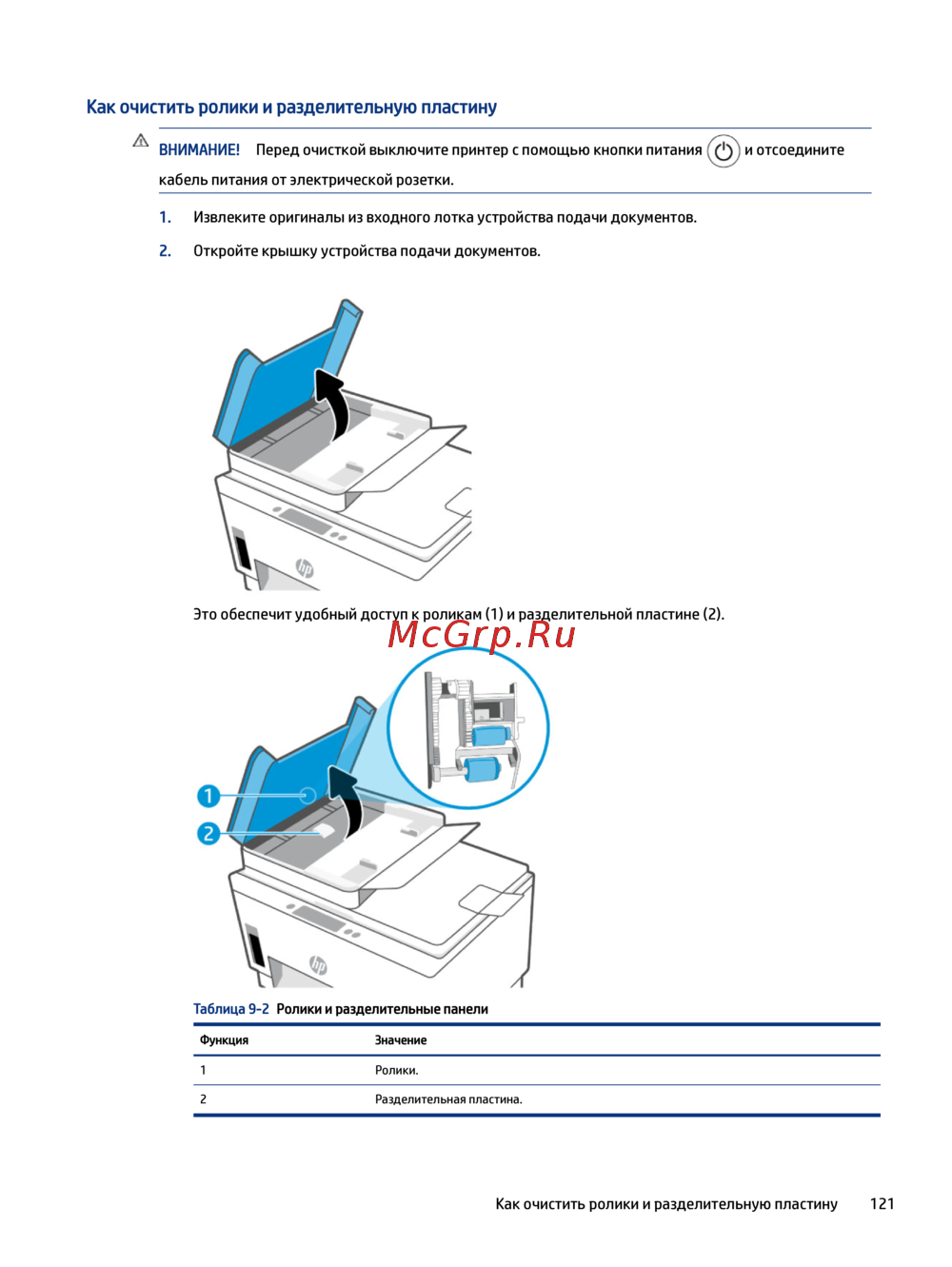 Как очистить ролики и разделительную пластину

ВНИМАНИЕ! Перед очисткой выключите принтер с помощью кнопки питания и отсоедините кабель питания от электрической розетки.

1. Извлеките оригиналы из входного лотка устройства подачи документов.

2. Откройте крышку устройства подачи документов.

Это обеспечит удобный доступ к роликам (1) и разделительной пластине (2).

McGrp.Ru

1

2

Таблица 9-2 Ролики и разделительные панели

| Функция | Значение |
|---|---|
| 1 | Ролики. |
| 2 | Разделительная пластина. |

Как очистить ролики и разделительную пластину 121