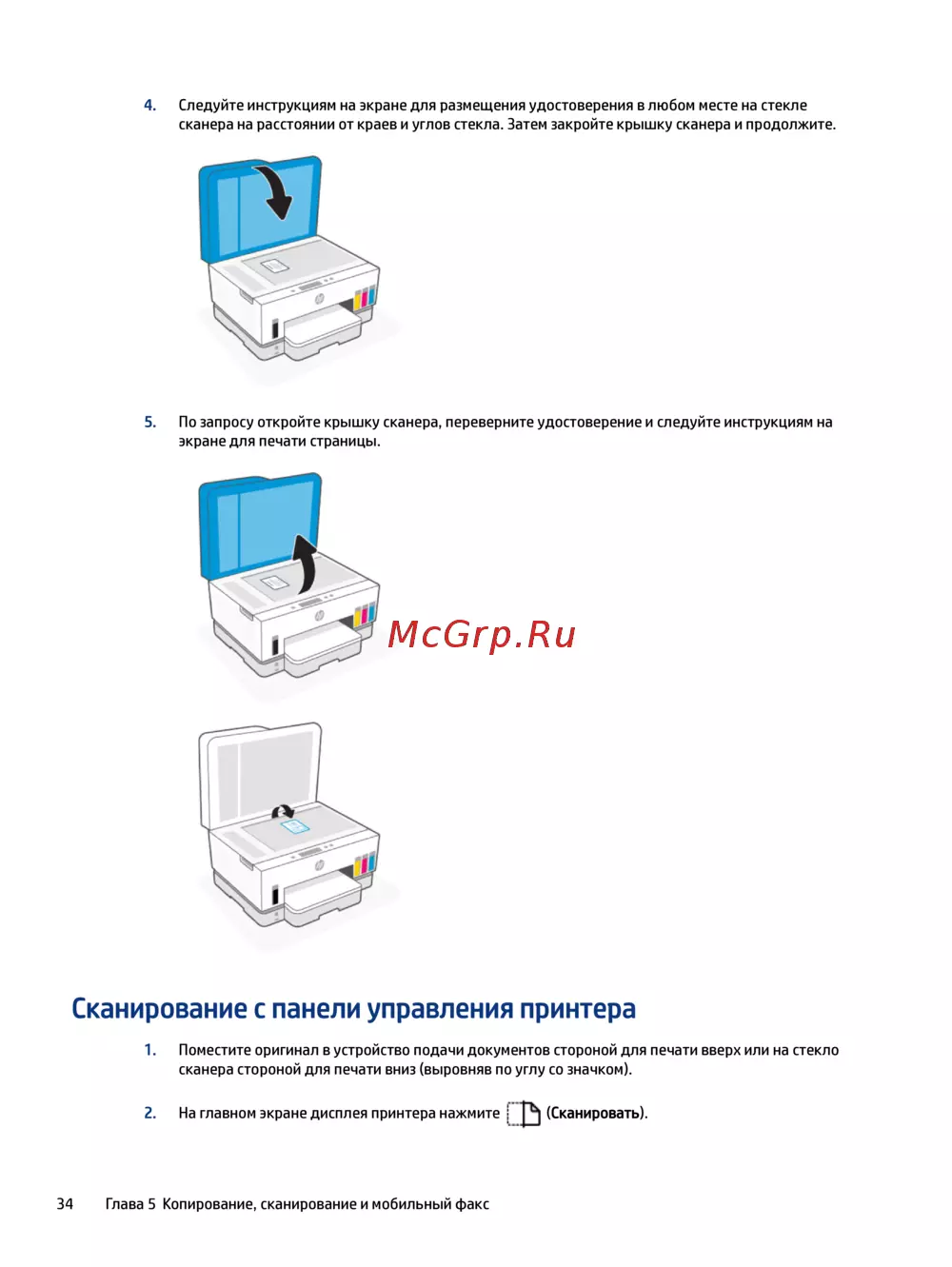 4. Следуйте инструкциям на экране для размещения удостоверения в любом месте на стекле сканера на расстоянии от краев и углов стекла. Затем закройте крышку сканера и продолжите.

5. По запросу откройте крышку сканера, переверните удостоверение и следуйте инструкциям на экране для печати страницы.

McGrp.Ru

Сканирование с панели управления принтера

1. Поместите оригинал в устройство подачи документов стороной для печати вверх или на стекло сканера стороной для печати вниз (выровняв по углу со значком).

2. На главном экране дисплея принтера нажмите (Сканировать).

34 Глава 5 Копирование, сканирование и мобильный факс