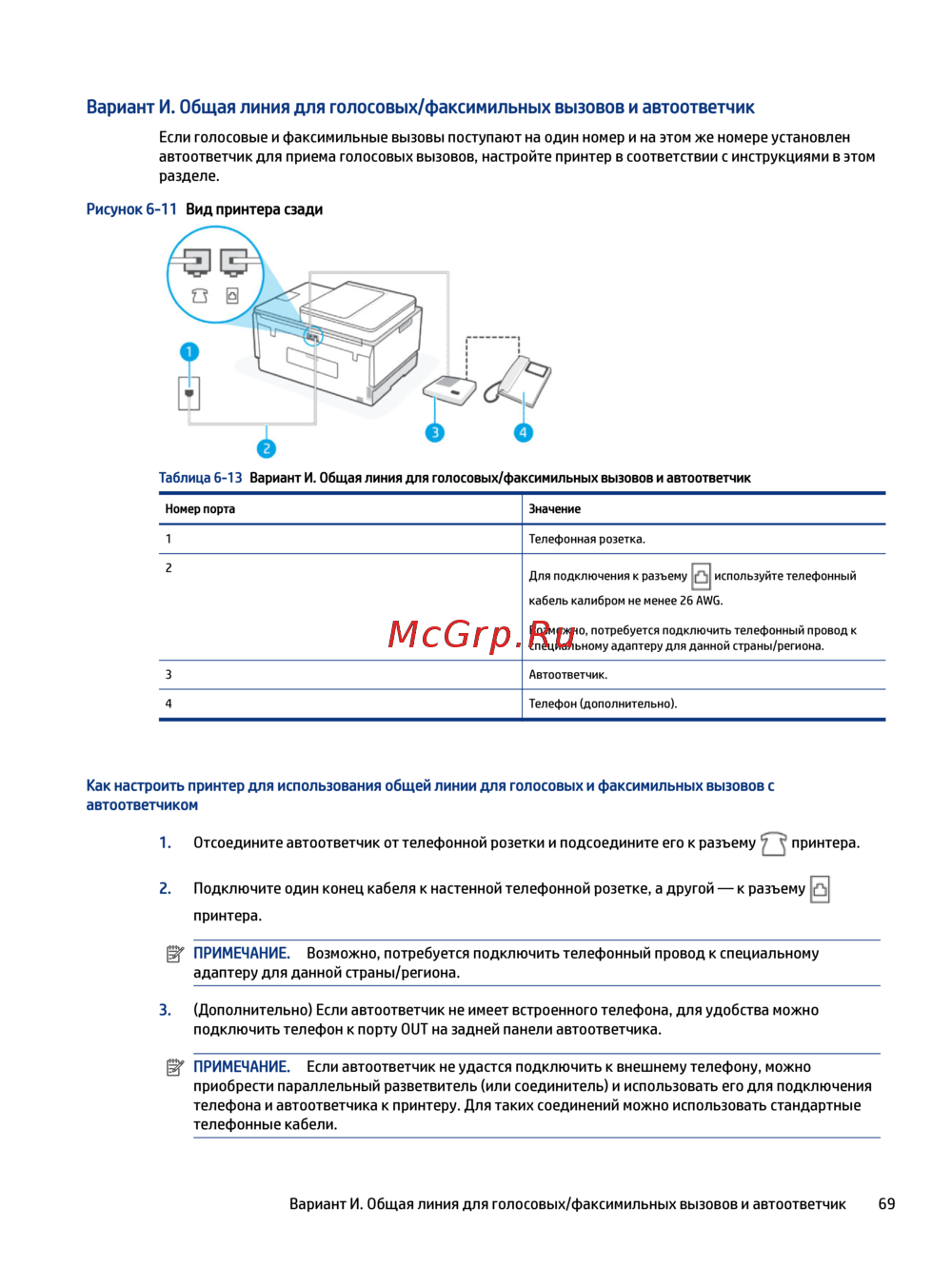 Вариант И. Общая линия для голосовых/факсимильных вызовов и автоответчик

Если голосовые и факсимильные вызовы поступают на один номер и на этом же номере установлен автоответчик для приема голосовых вызовов, настройте принтер в соответствии с инструкциями в этом разделе.

Рисунок 6-11 Вид принтера сзади

1

2

3

4

Таблица 6-13 Вариант И. Общая линия для голосовых/факсимильных вызовов и автоответчик

| Номер порта | Значение |
|---|---|
| 1 | Телефонная розетка. |
| 2 | Для подключения к разъему используйте телефонный кабель калибром не менее 26 AWG. Возможно, потребуется подключить телефонный провод к специальному адаптеру для данной страны/региона. |
| 3 | Автоответчик. |
| 4 | Телефон (дополнительно). |

McGrp.Ru

Как настроить принтер для использования общей линии для голосовых и факсимильных вызовов с автоответчиком

1. Отсоедините автоответчик от телефонной розетки и подсоедините его к разъему принтера.

2. Подключите один конец кабеля к настенной телефонной розетке, а другой — к разъему принтера.

ПРИМЕЧАНИЕ. Возможно, потребуется подключить телефонный провод к специальному адаптеру для данной страны/региона.

3. (Дополнительно) Если автоответчик не имеет встроенного телефона, для удобства можно подключить телефон к порту OUT на задней панели автоответчика.

ПРИМЕЧАНИЕ. Если автоответчик не удастся подключить к внешнему телефону, можно приобрести параллельный разветвитель (или соединитель) и использовать его для подключения телефона и автоответчика к принтеру. Для таких соединений можно использовать стандартные телефонные кабели.

Вариант И. Общая линия для голосовых/факсимильных вызовов и автоответчик 69